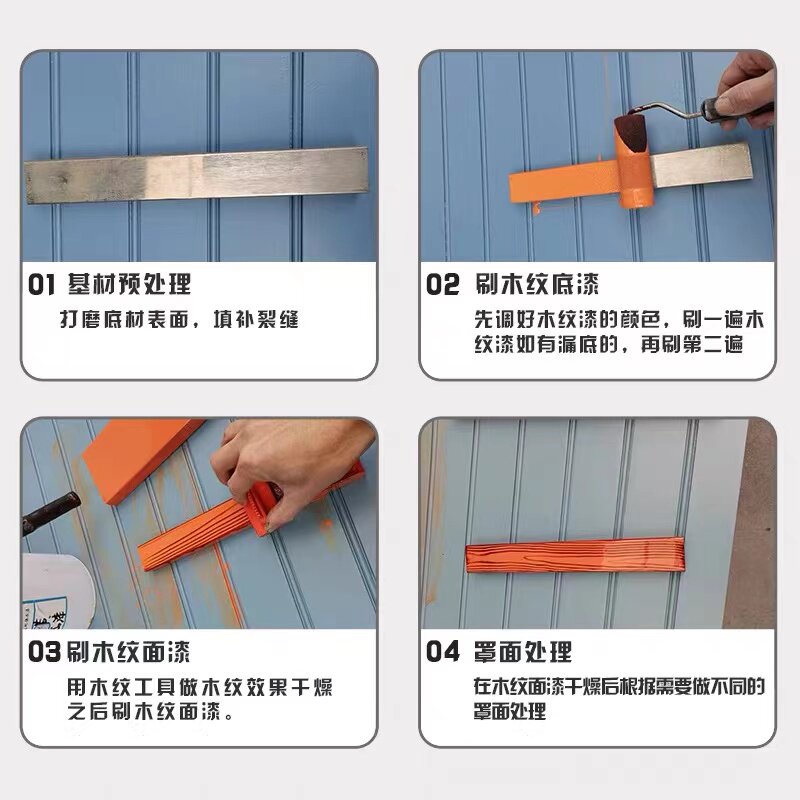 01 基材预处理

打磨底材表面，填补裂缝

02 刷木纹底漆

先调好木纹漆的颜色，刷一遍木纹漆如有漏底的，再刷第二遍

03 刷木纹面漆

用木纹工具做木纹效果干燥之后刷木纹面漆。

04 罩面处理

在木纹面漆干燥后根据需要做不同的罩面处理