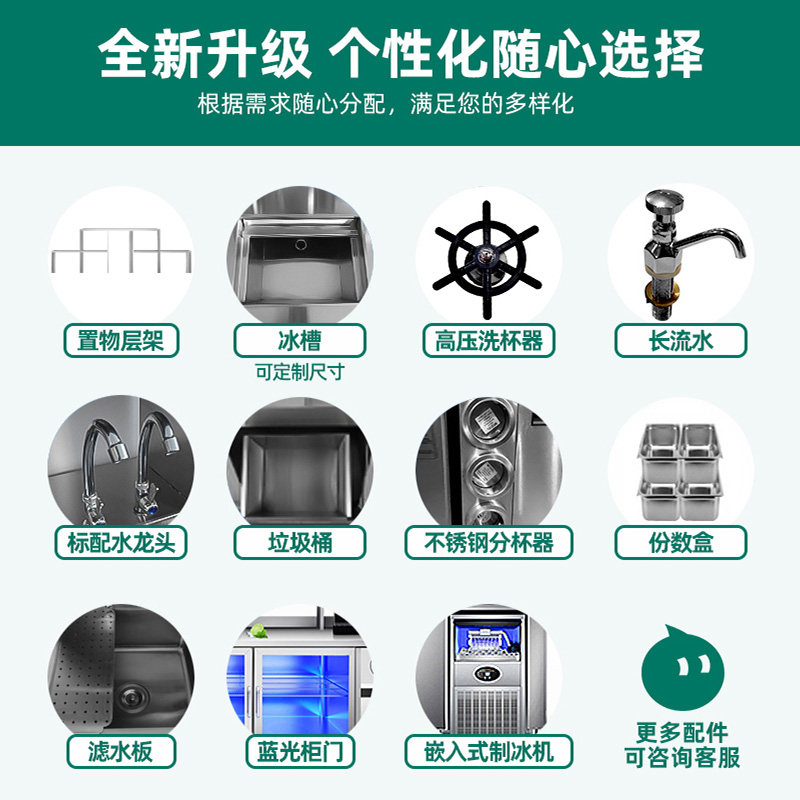 全新升级 个性化随心选择
根据需求随心分配，满足您的多样化

置物层架

冰槽
可定制尺寸

高压洗杯器

长流水

标配水龙头

垃圾桶

不锈钢分杯器

份数盒

滤水板

蓝光柜门

嵌入式制冰机

更多配件
可咨询客服