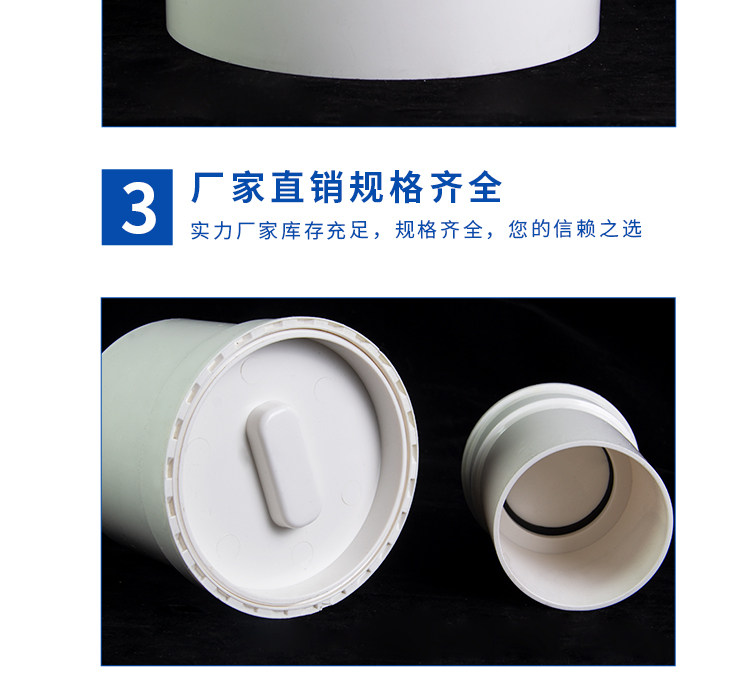 3

厂家直销规格齐全

实力厂家库存充足，规格齐全，您的信赖之选