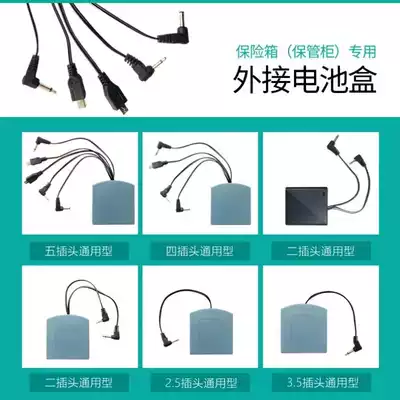 保险箱（保管柜）专用
外接电池盒

五插头通用型

四插头通用型

二插头通用型

二插头通用型

2.5插头通用型

3.5插头通用型