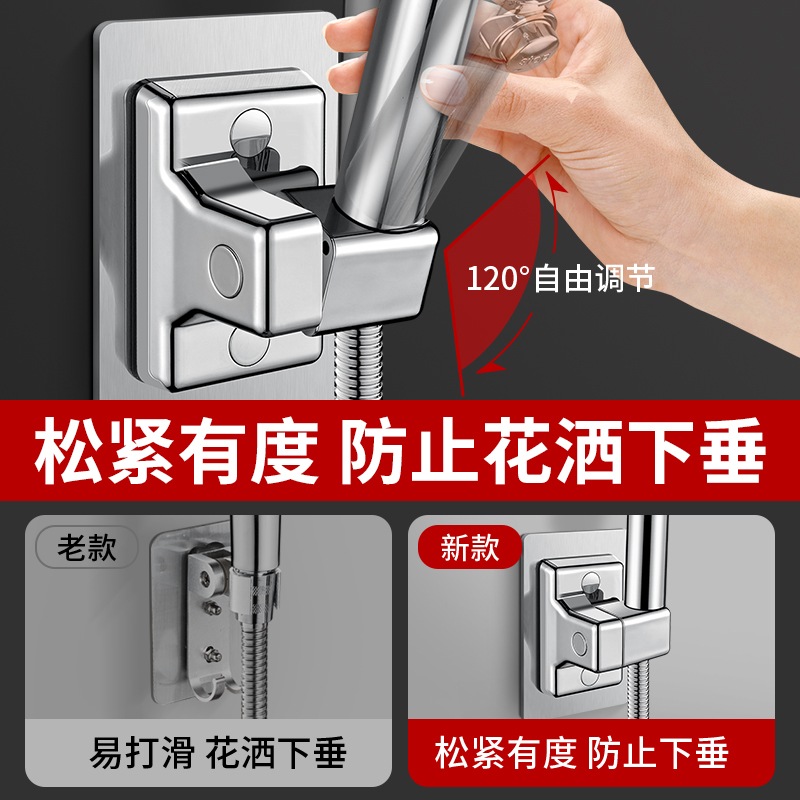 120°自由调节

松紧有度 防止花洒下垂

老款

易打滑 花洒下垂

新款

松紧有度 防止下垂