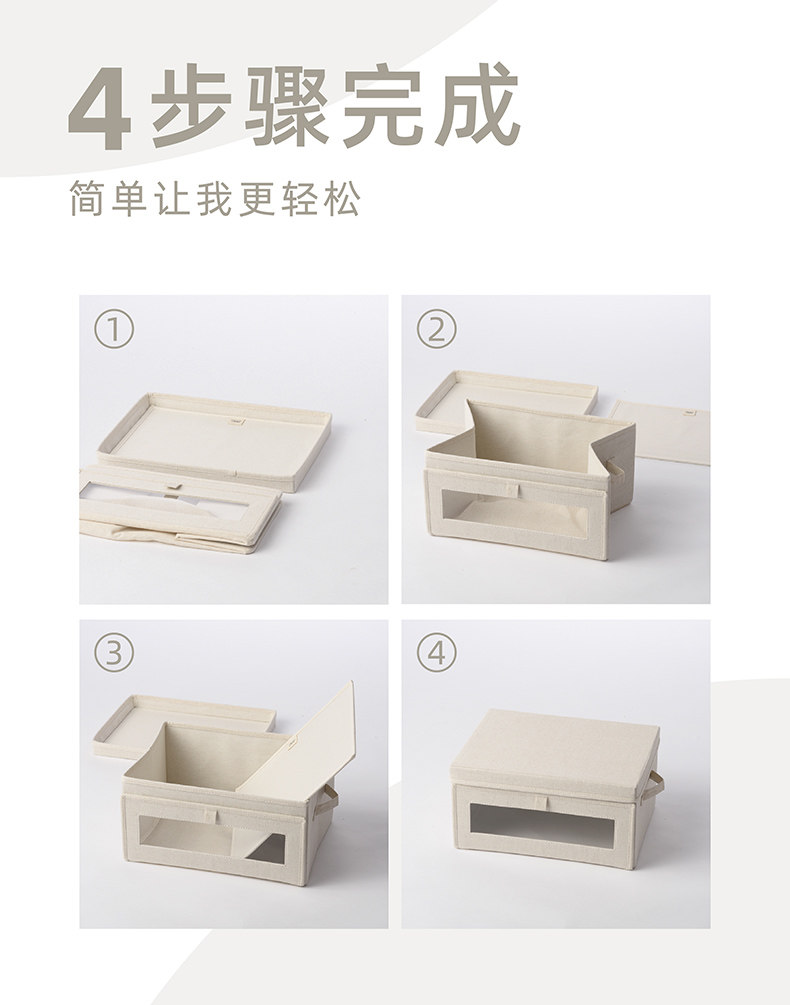 4步骤完成

简单让我更轻松

①

②

③

④