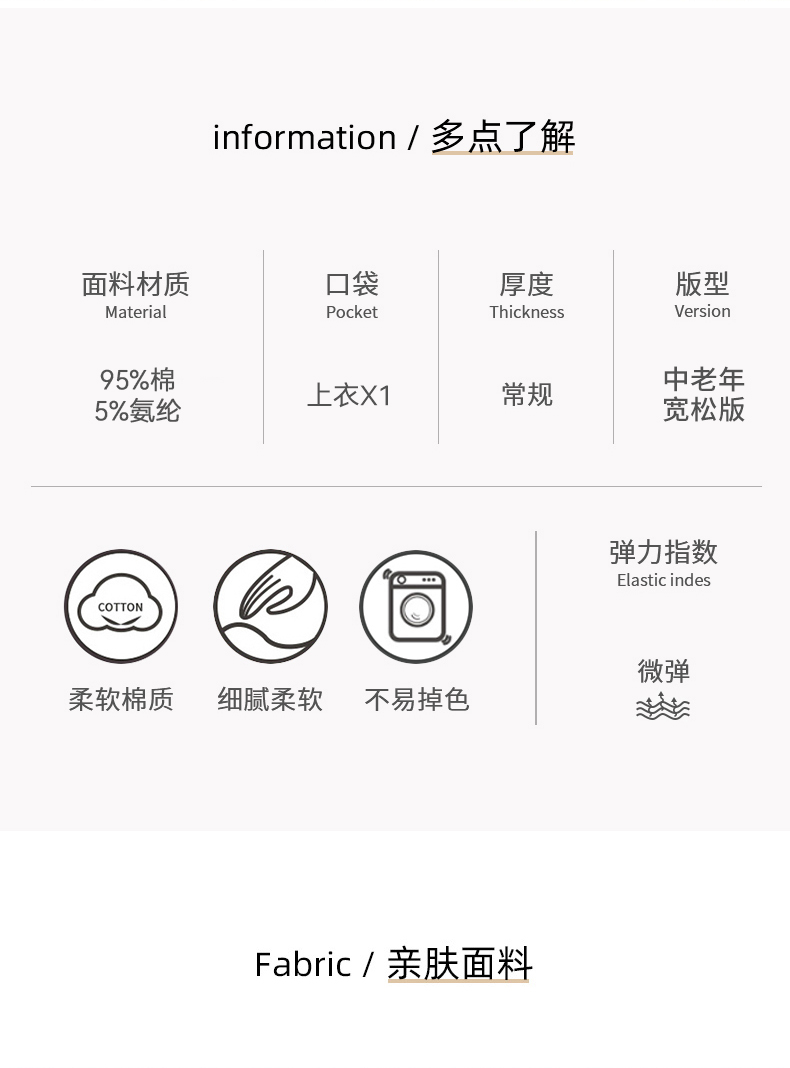 information / 多点了解

面料材质
Material

95%棉
5%氨纶

口袋
Pocket

上衣X1

厚度
Thickness

常规

版型
Version

中老年
宽松版

COTTON

柔软棉质

细腻柔软

不易掉色

弹力指数
Elastic indes

微弹

Fabric / 亲肤面料