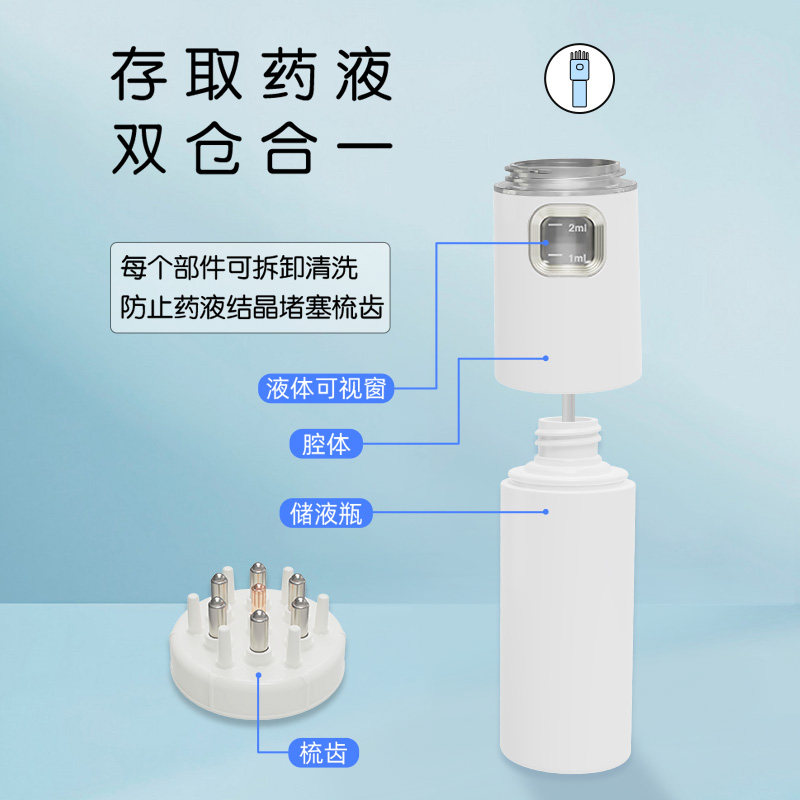 存取药液
双仓合一

每个部件可拆卸清洗
防止药液结晶堵塞梳齿

2ml
1ml

液体可视窗

腔体

储液瓶

梳齿