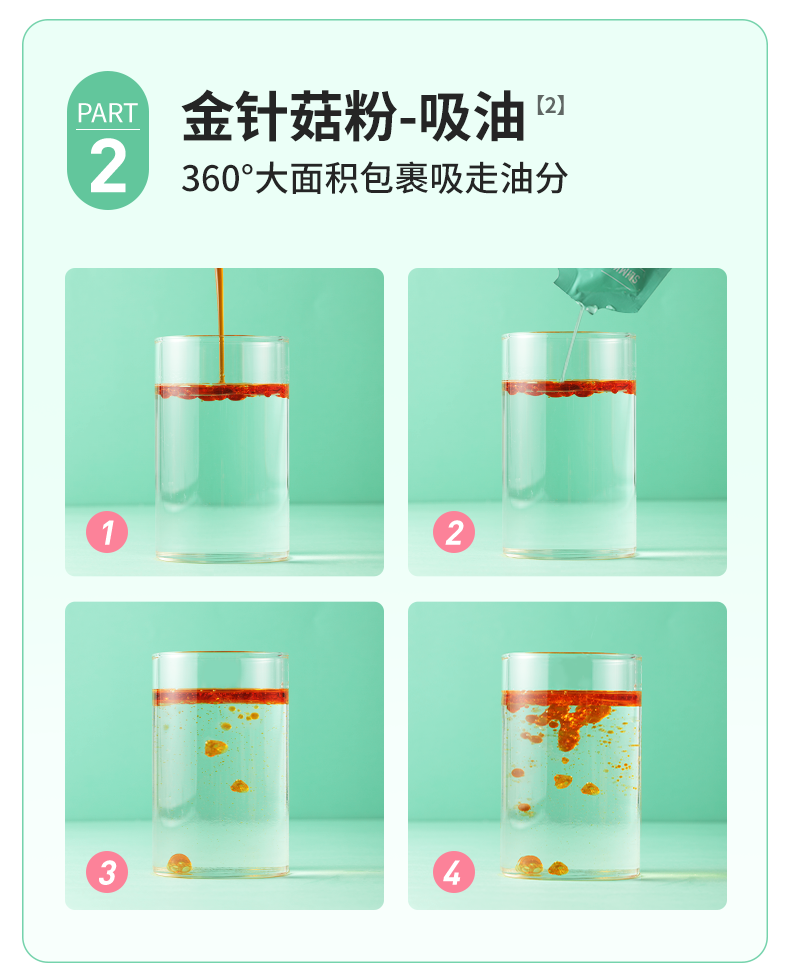 PART
2

金针菇粉-吸油【2】
360°大面积包裹吸走油分

1

2

3

4