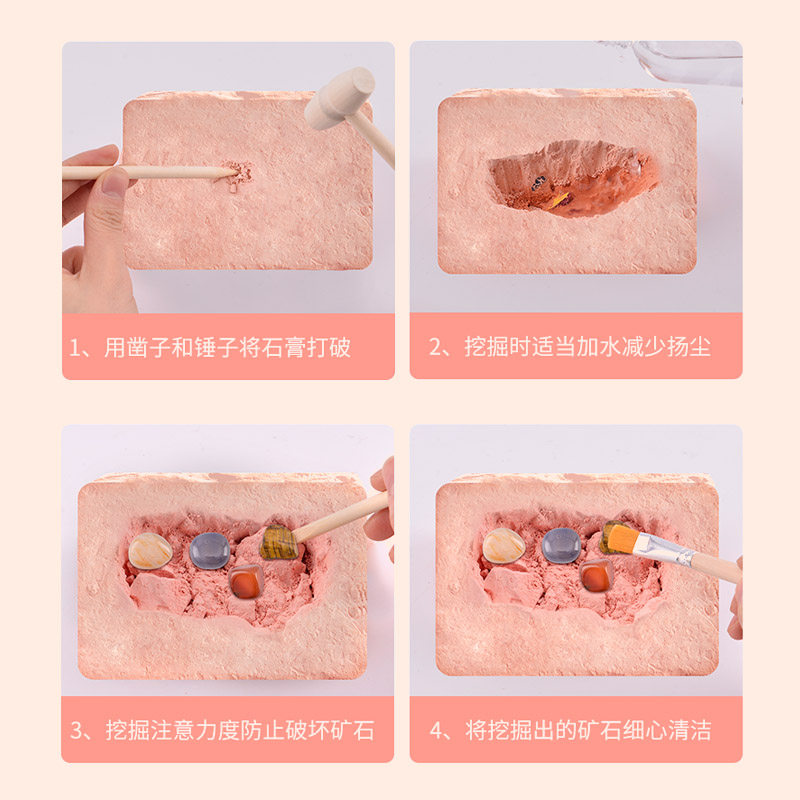 1、用凿子和锤子将石膏打破

2、挖掘时适当加水减少扬尘

3、挖掘注意力度防止破坏矿石

4、将挖掘出的矿石细心清洁