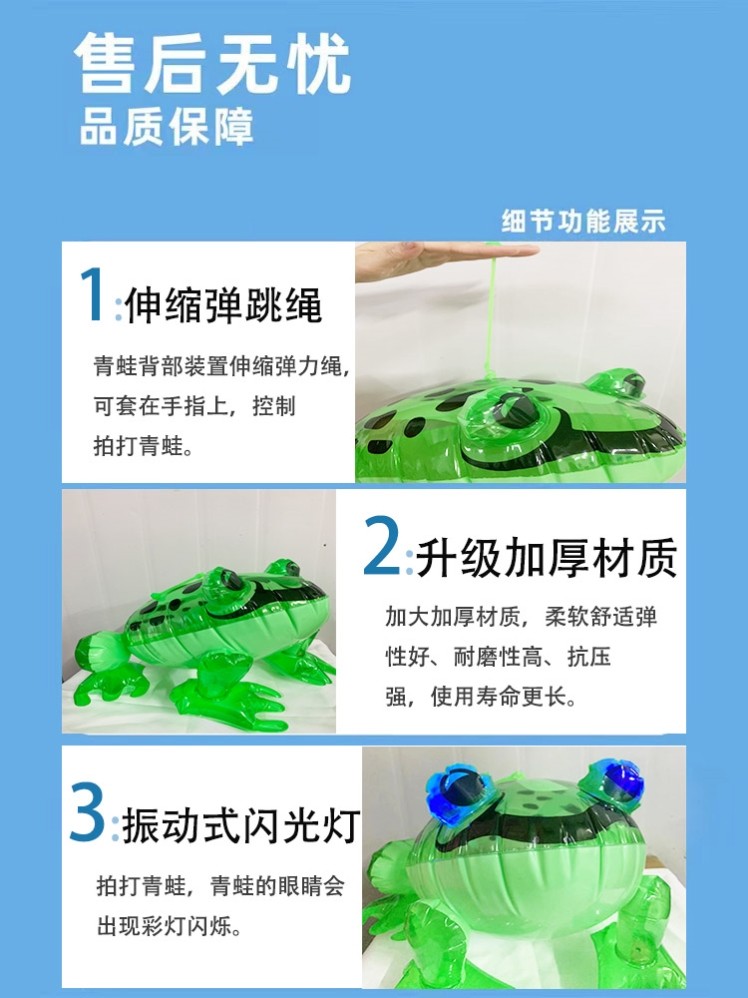 售后无忧
品质保障

细节功能展示

1:伸缩弹跳绳

青蛙背部装置伸缩弹力绳，可套在手指上，控制拍打青蛙。

2:升级加厚材质

加大加厚材质，柔软舒适弹性好、耐磨性高、抗压强，使用寿命更长。

3:振动式闪光灯

拍打青蛙，青蛙的眼睛会出现彩灯闪烁。