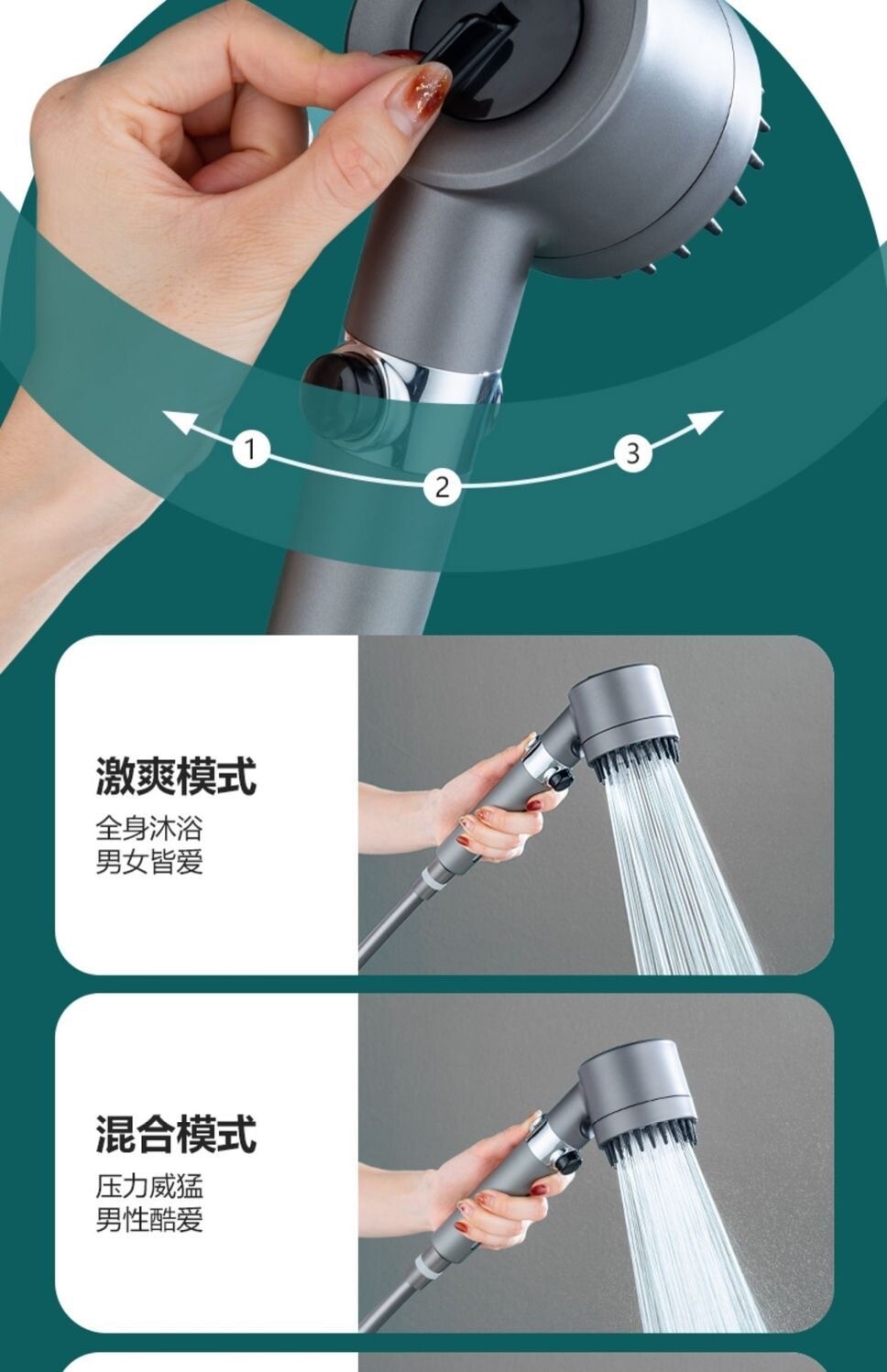 1
2
3

激爽模式
全身沐浴
男女皆爱

混合模式
压力威猛
男性酷爱