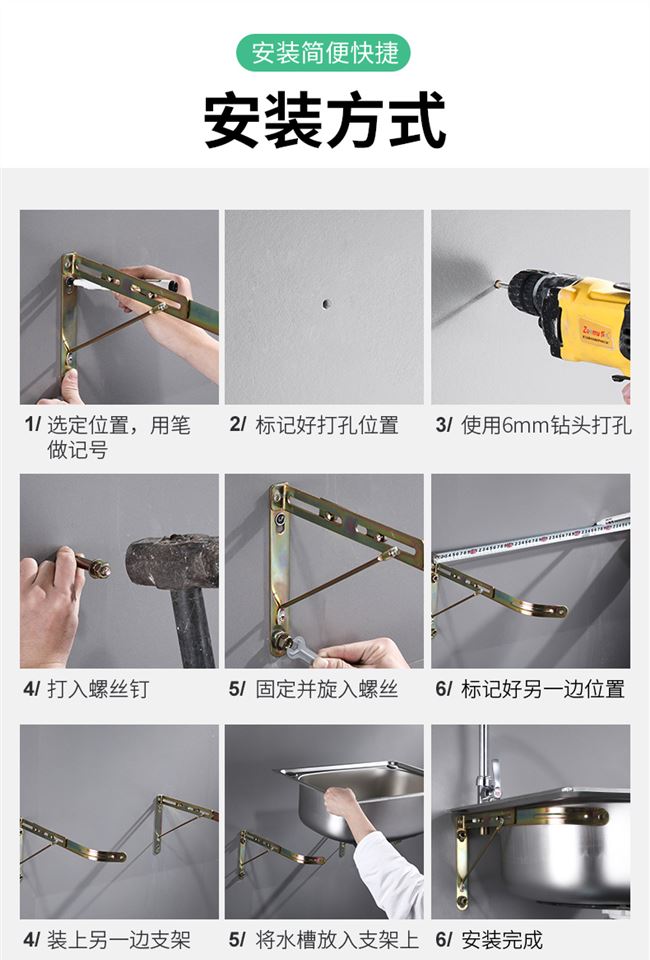 安装简便快捷

安装方式

1/ 选定位置，用笔做记号

2/ 标记好打孔位置

3/ 使用6mm钻头打孔

4/ 打入螺丝钉

5/ 固定并旋入螺丝

6/ 标记好另一边位置

4/ 装上另一边支架

5/ 将水槽放入支架上

6/ 安装完成