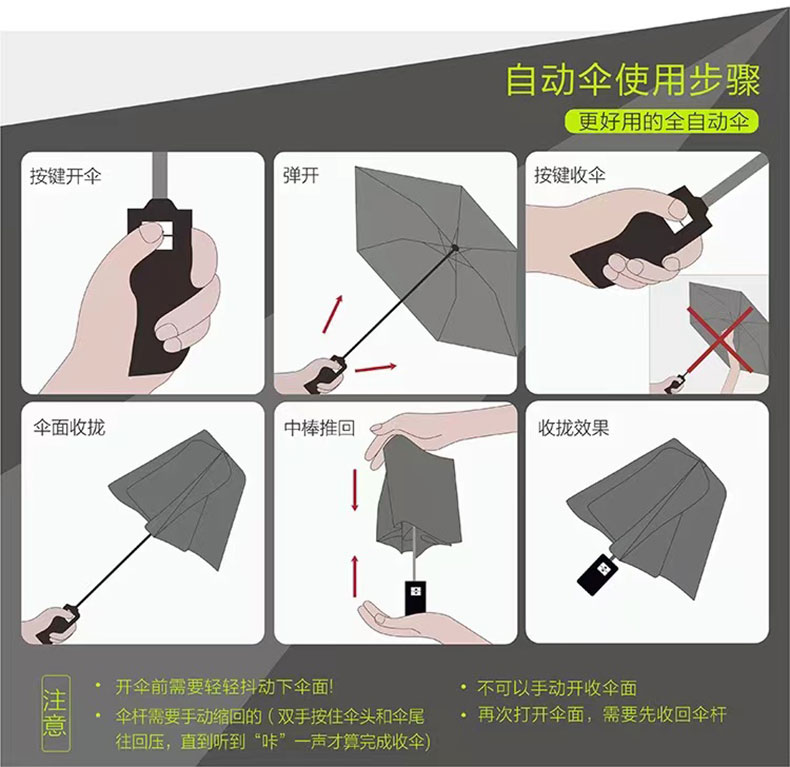 自动伞使用步骤

更好用的全自动伞

按键开伞

弹开

按键收伞

伞面收拢

中棒推回

收拢效果

注意

• 开伞前需要轻轻抖动下伞面!

• 伞杆需要手动缩回的（双手按住伞头和伞尾往回压，直到听到“咔”一声才算完成收伞）

• 不可以手动开收伞面

• 再次打开伞面，需要先收回伞杆