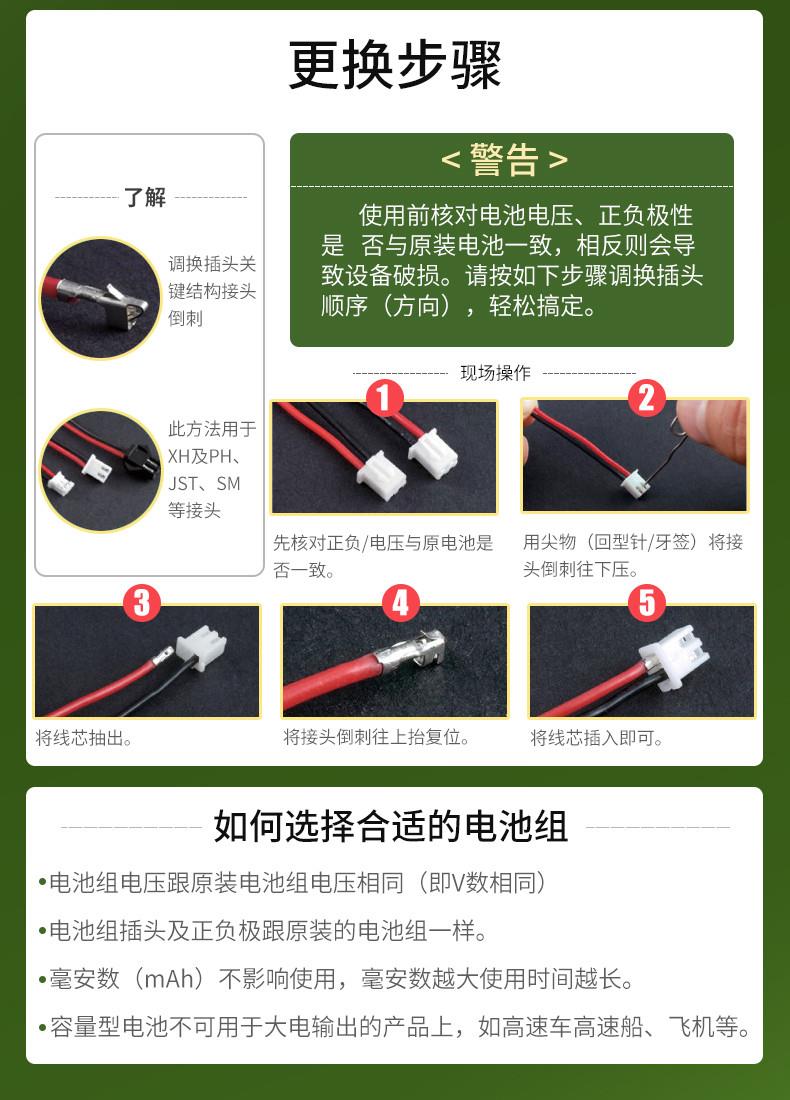 更换步骤

了解

调换插头关键结构接头倒刺

此方法用于XH及PH、JST、SM等接头

<警告>

使用前核对电池电压、正负极性是 否与原装电池一致，相反则会导致设备破损。请按如下步骤调换插头顺序（方向），轻松搞定。

现场操作

1

先核对正负/电压与原电池是否一致。

2

用尖物（回型针/牙签）将接头倒刺往下压。

3

将线芯抽出。

4

将接头倒刺往上抬复位。

5

将线芯插入即可。

如何选择合适的电池组

•电池组电压跟原装电池组电压相同（即V数相同）

•电池组插头及正负极跟原装的电池组一样。

•毫安数（mAh）不影响使用，毫安数越大使用时间越长。

•容量型电池不可用于大电输出的产品上，如高速车高速船、飞机等。