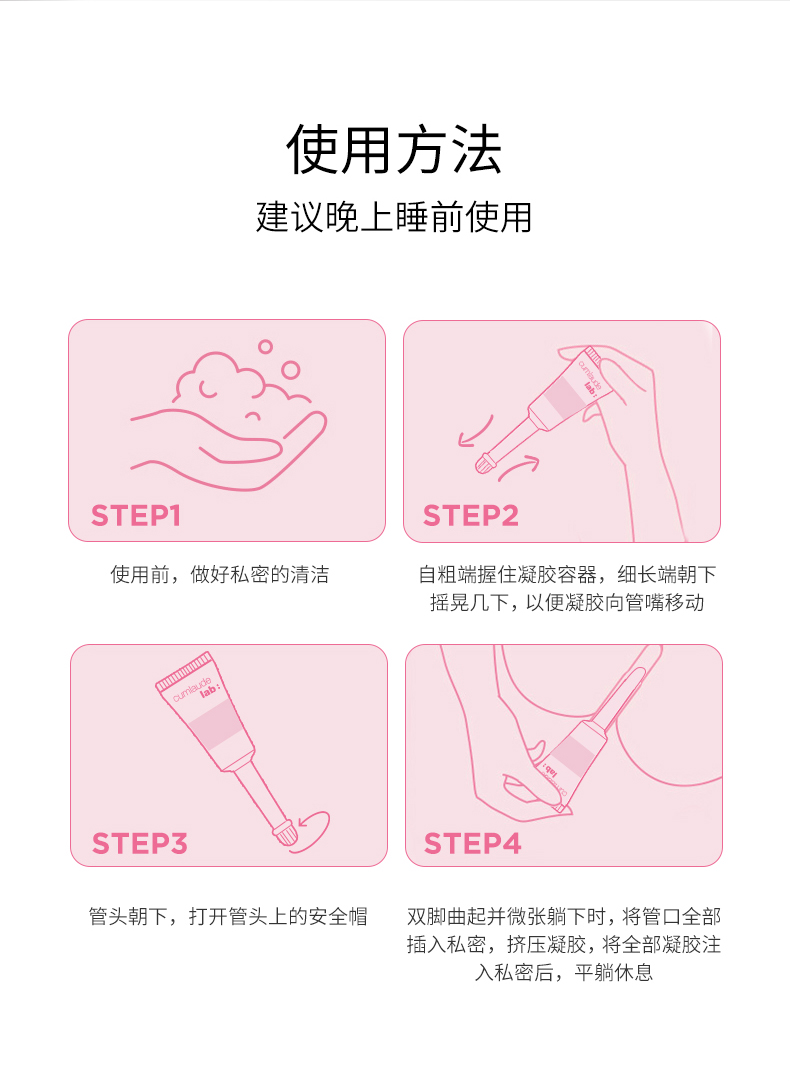 使用方法

建议晚上睡前使用

STEP1

使用前，做好私密的清洁

cumlaude lab:

STEP2

自粗端握住凝胶容器，细长端朝下摇晃几下，以便凝胶向管嘴移动

cumlaude lab:

STEP3

管头朝下，打开管头上的安全帽

cumlaude lab:

STEP4

双脚曲起并微张躺下时，将管口全部插入私密，挤压凝胶，将全部凝胶注入私密后，平躺休息