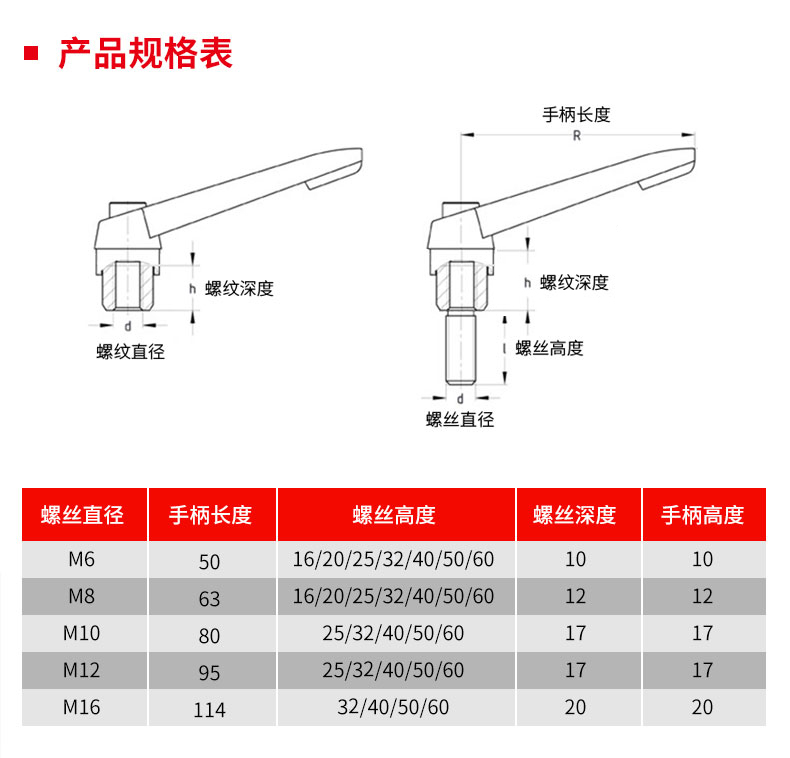 产品规格表

h 螺纹深度

d

螺纹直径

手柄长度

R

h 螺纹深度

l 螺丝高度

d

螺丝直径

| 螺丝直径 | 手柄长度 | 螺丝高度 | 螺丝深度 | 手柄高度 |
|---|---|---|---|---|
| M6 | 50 | 16/20/25/32/40/50/60 | 10 | 10 |
| M8 | 63 | 16/20/25/32/40/50/60 | 12 | 12 |
| M10 | 80 | 25/32/40/50/60 | 17 | 17 |
| M12 | 95 | 25/32/40/50/60 | 17 | 17 |
| M16 | 114 | 32/40/50/60 | 20 | 20 |