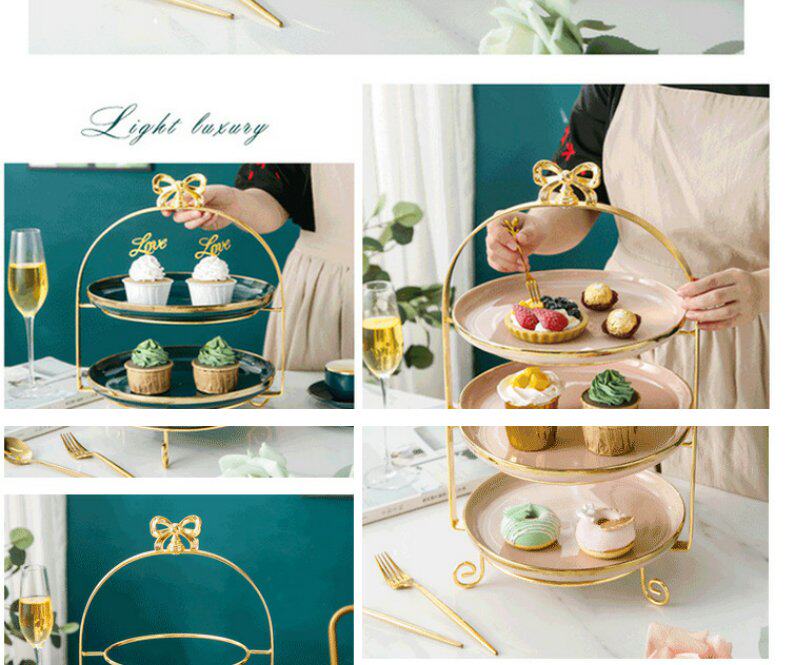 Light luxury

Love Love