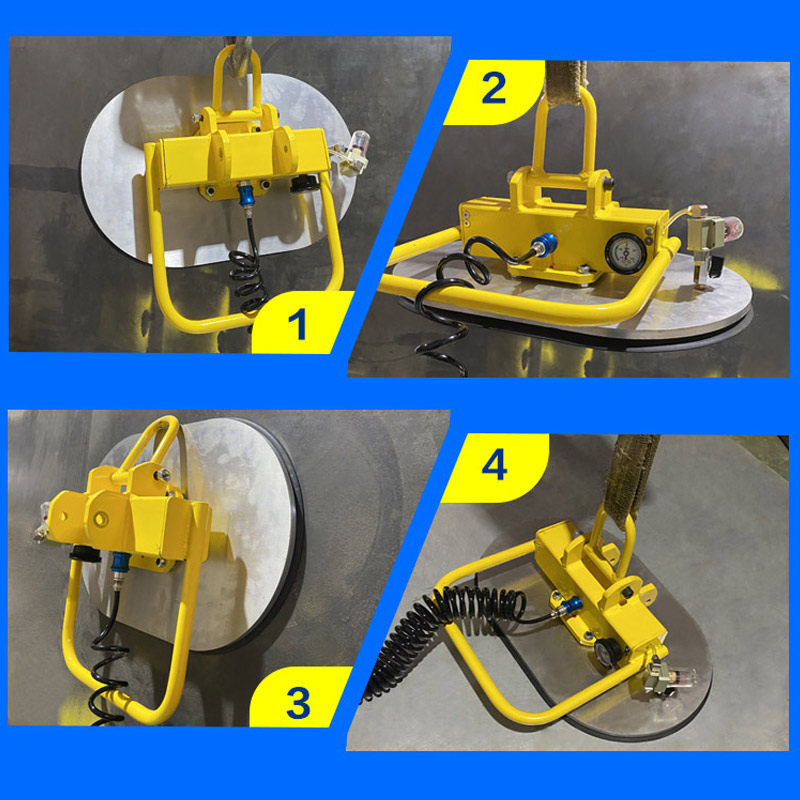 1

2

3

4