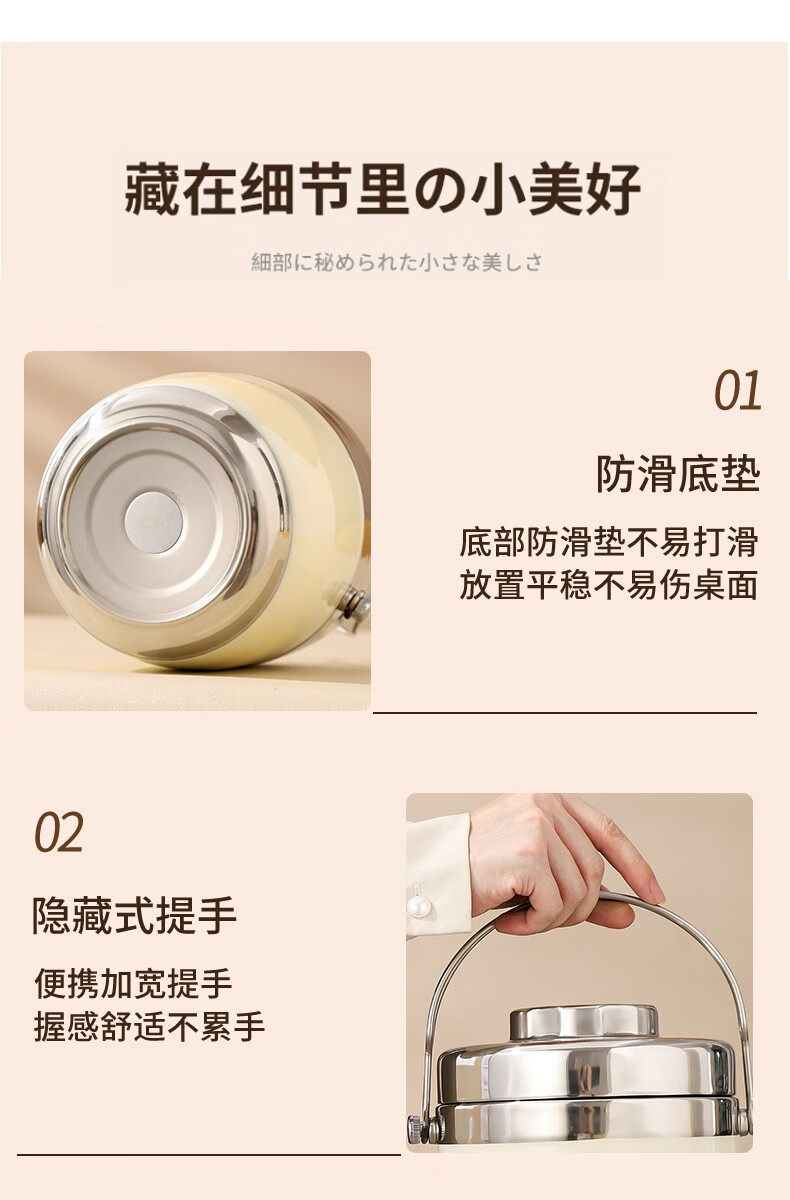 藏在细节里の小美好

細部に秘められた小さな美しさ

01

防滑底垫

底部防滑垫不易打滑
放置平稳不易伤桌面

02

隐藏式提手

便携加宽提手
握感舒适不累手