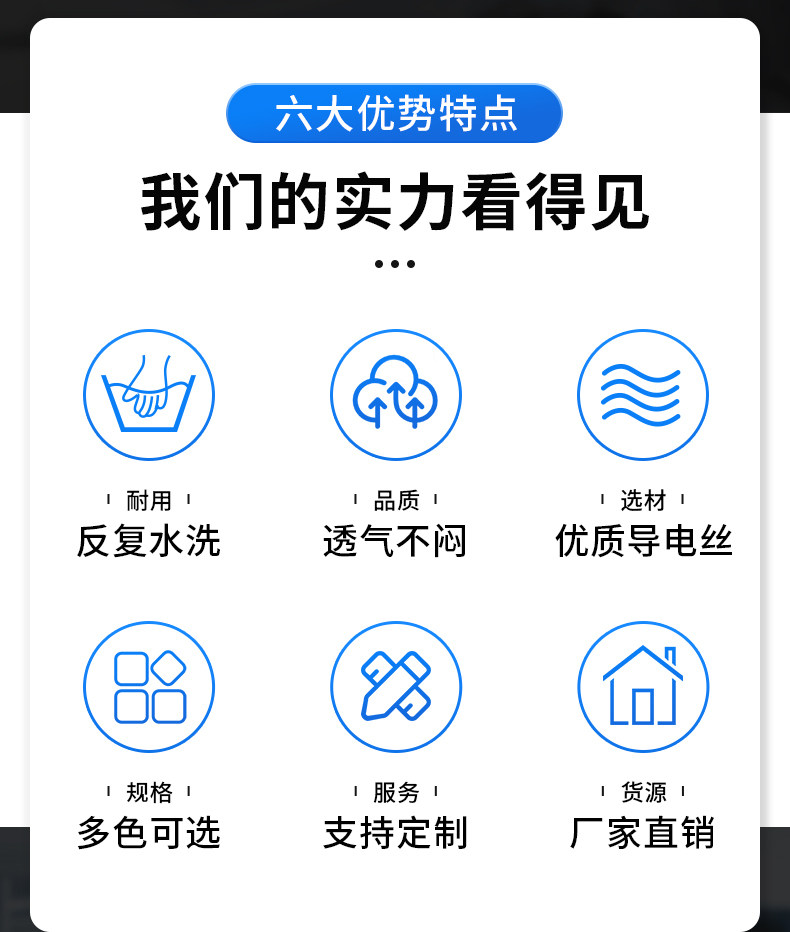 六大优势特点

我们的实力看得见

耐用
反复水洗

品质
透气不闷

选材
优质导电丝

规格
多色可选

服务
支持定制

货源
厂家直销