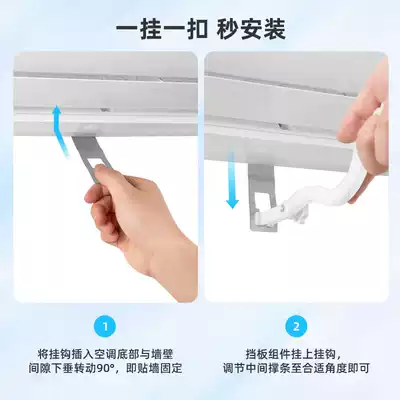 一挂一扣 秒安装

1

将挂钩插入空调底部与墙壁间隙下垂转动90°，即贴墙固定

2

挡板组件挂上挂钩，调节中间撑条至合适角度即可