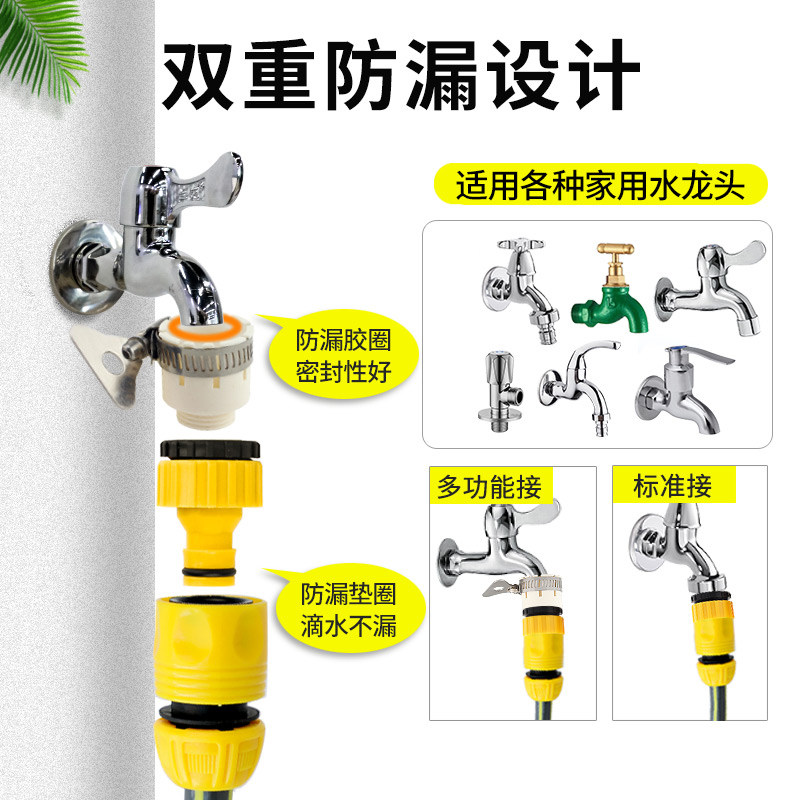 双重防漏设计

适用各种家用水龙头

防漏胶圈
密封性好

防漏垫圈
滴水不漏

多功能接

标准接