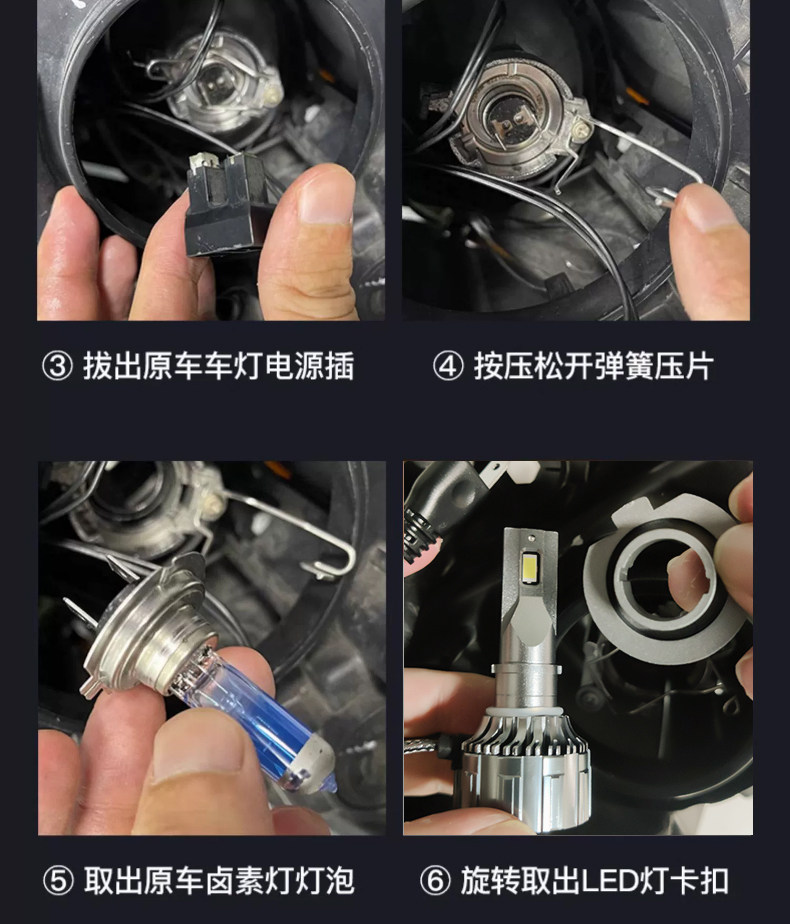 ③ 拔出原车车灯电源插

④ 按压松开弹簧压片

⑤ 取出原车卤素灯灯泡

⑥ 旋转取出LED灯卡扣