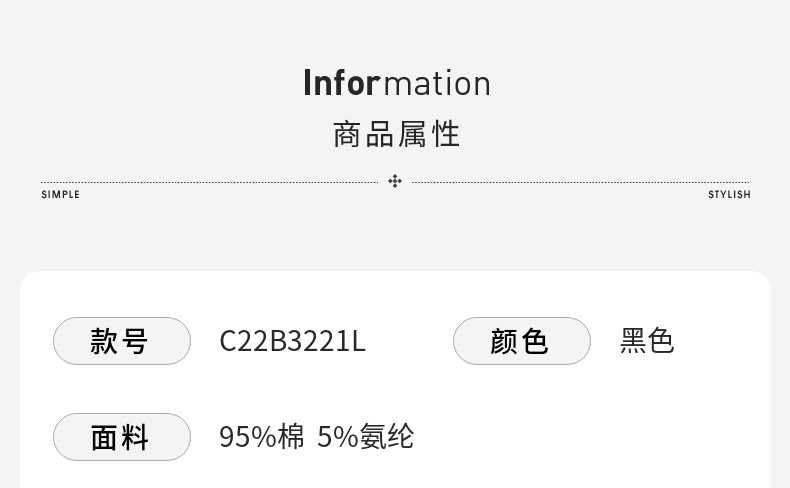 Information
商品属性

SIMPLE

STYLISH

款号 C22B3221L

颜色 黑色

面料 95%棉 5%氨纶