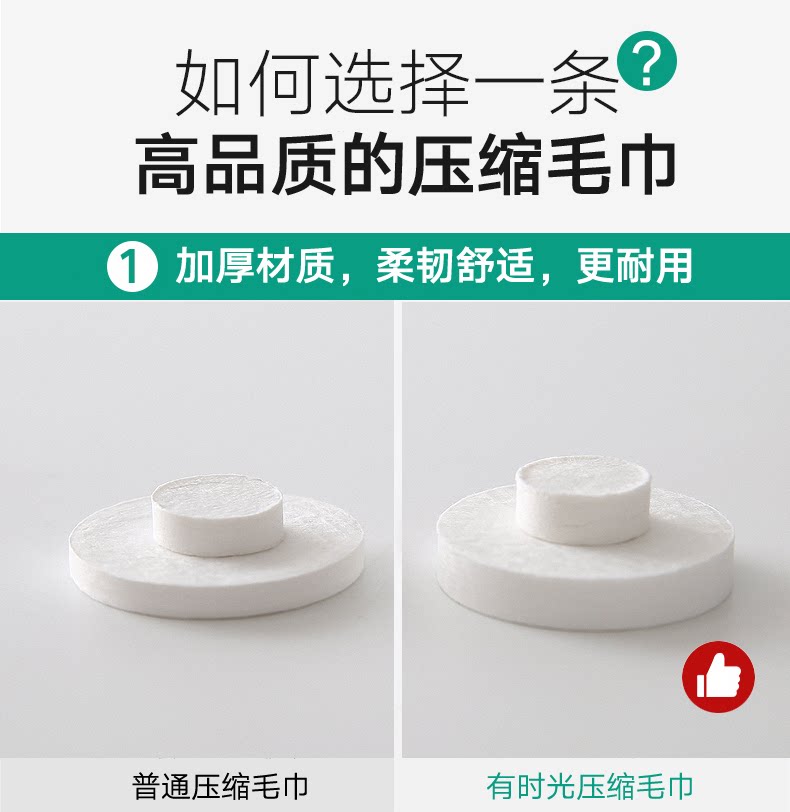 如何选择一条?
高品质的压缩毛巾

1 加厚材质，柔韧舒适，更耐用

普通压缩毛巾

有时光压缩毛巾