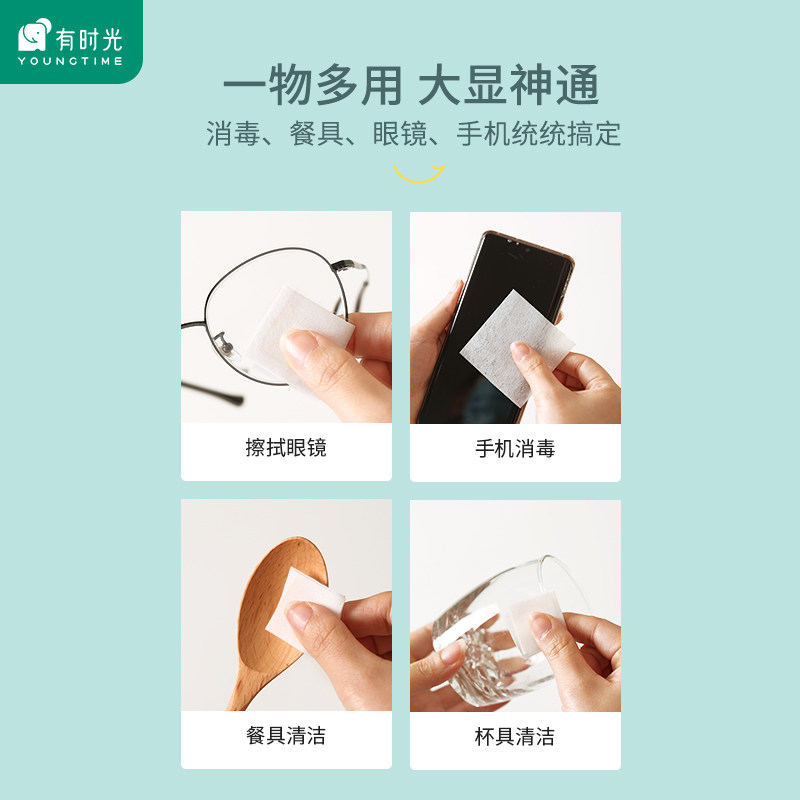 有时光
YOUNGTIME

一物多用 大显神通
消毒、餐具、眼镜、手机统统搞定

擦拭眼镜

手机消毒

餐具清洁

杯具清洁