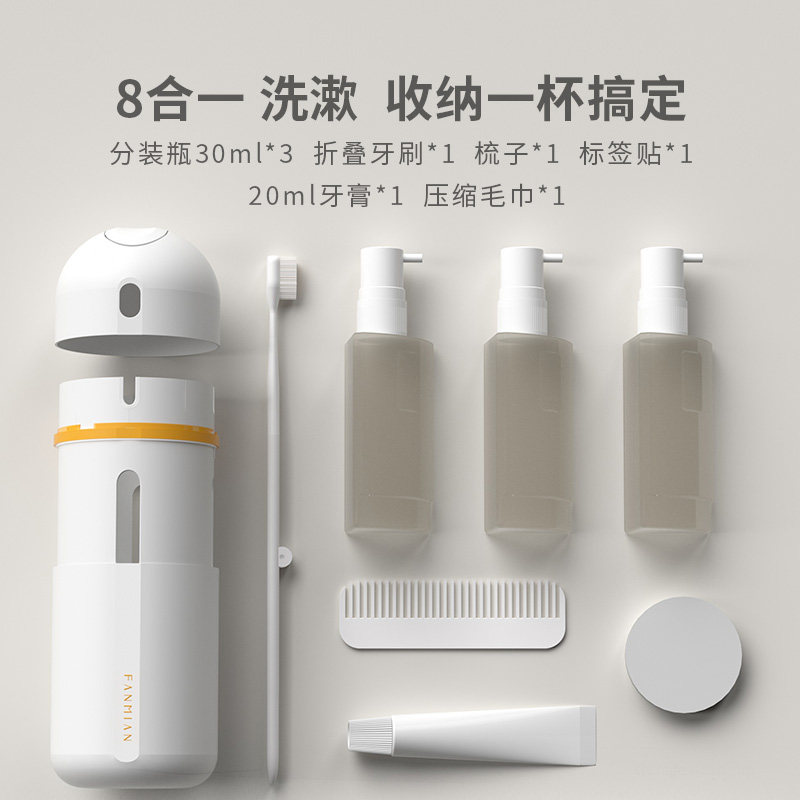 8合一 洗漱 收纳一杯搞定

分装瓶30ml*3 折叠牙刷*1 梳子*1 标签贴*1

20ml牙膏*1 压缩毛巾*1

FANMIAN