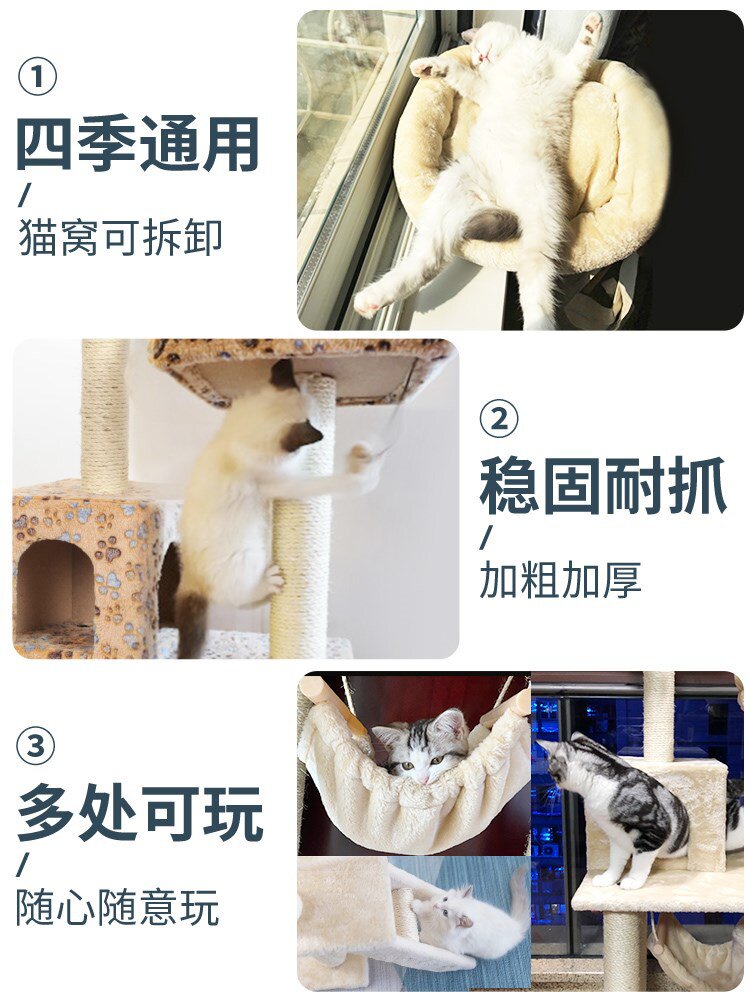 ①
四季通用
/
猫窝可拆卸

②
稳固耐抓
/
加粗加厚

③
多处可玩
/
随心随意玩