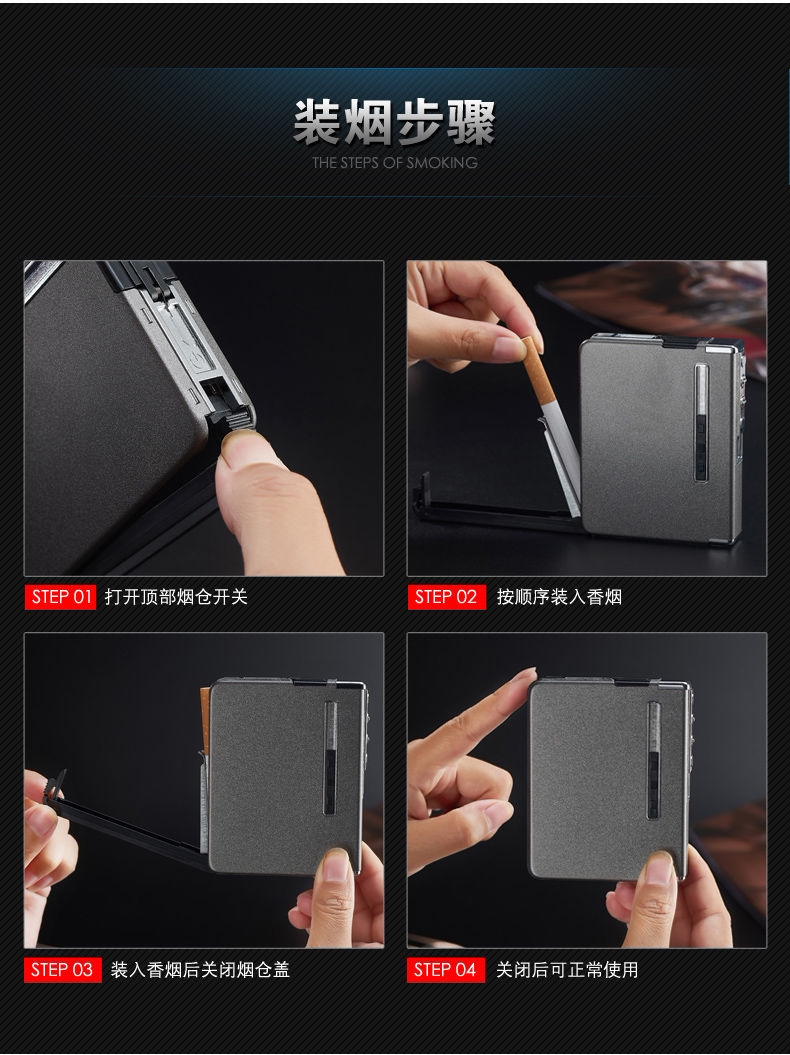 装烟步骤
THE STEPS OF SMOKING

STEP 01 打开顶部烟仓开关

STEP 02 按顺序装入香烟

STEP 03 装入香烟后关闭烟仓盖

STEP 04 关闭后可正常使用