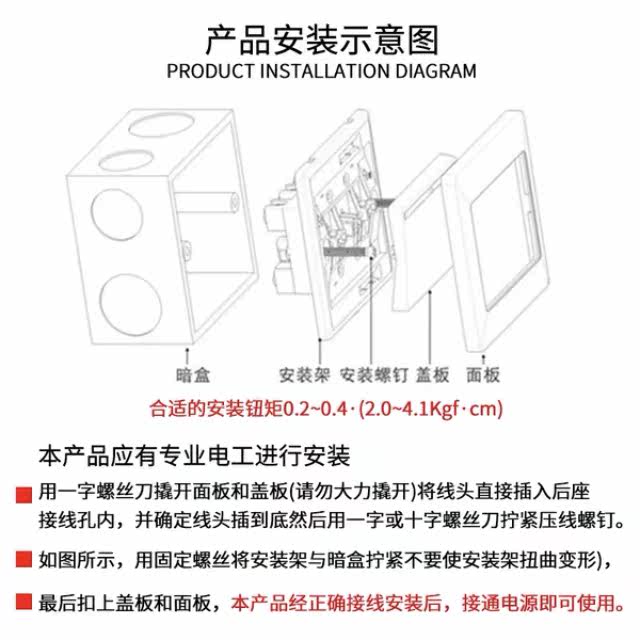 产品安装示意图
PRODUCT INSTALLATION DIAGRAM

暗盒
安装架
安装螺钉
盖板
面板

合适的安装钮矩0.2~0.4·(2.0~4.1Kgf·cm)

本产品应有专业电工进行安装

用一字螺丝刀撬开面板和盖板(请勿大力撬开)将线头直接插入后座接线孔内，并确定线头插到底然后用一字或十字螺丝刀拧紧压线螺钉。

如图所示，用固定螺丝将安装架与暗盒拧紧不要使安装架扭曲变形)，

最后扣上盖板和面板，本产品经正确接线安装后，接通电源即可使用。