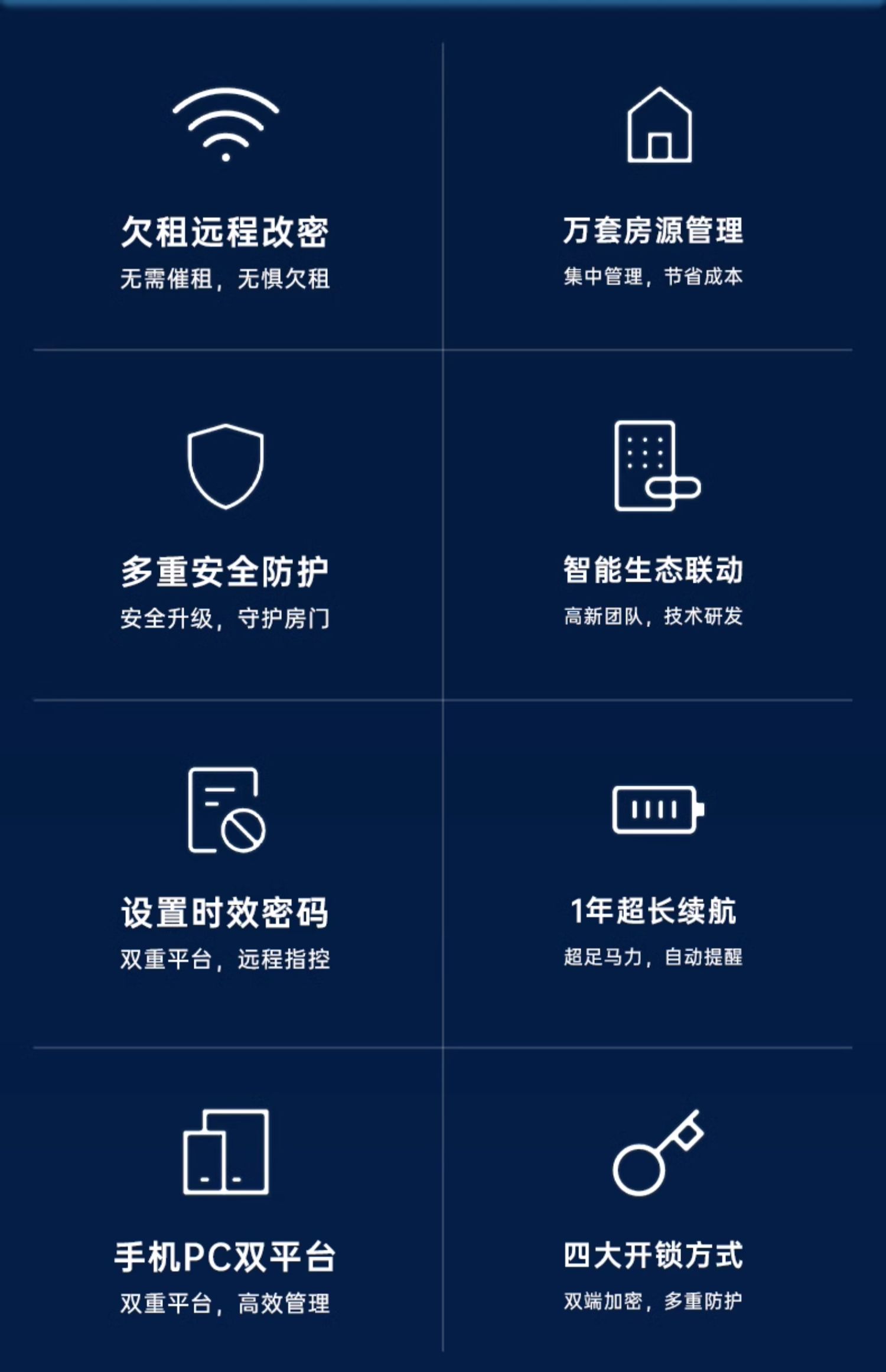 欠租远程改密
无需催租，无惧欠租

万套房源管理
集中管理，节省成本

多重安全防护
安全升级，守护房门

智能生态联动
高新团队，技术研发

设置时效密码
双重平台，远程指控

1年超长续航
超足马力，自动提醒

手机PC双平台
双重平台，高效管理

四大开锁方式
双端加密，多重防护