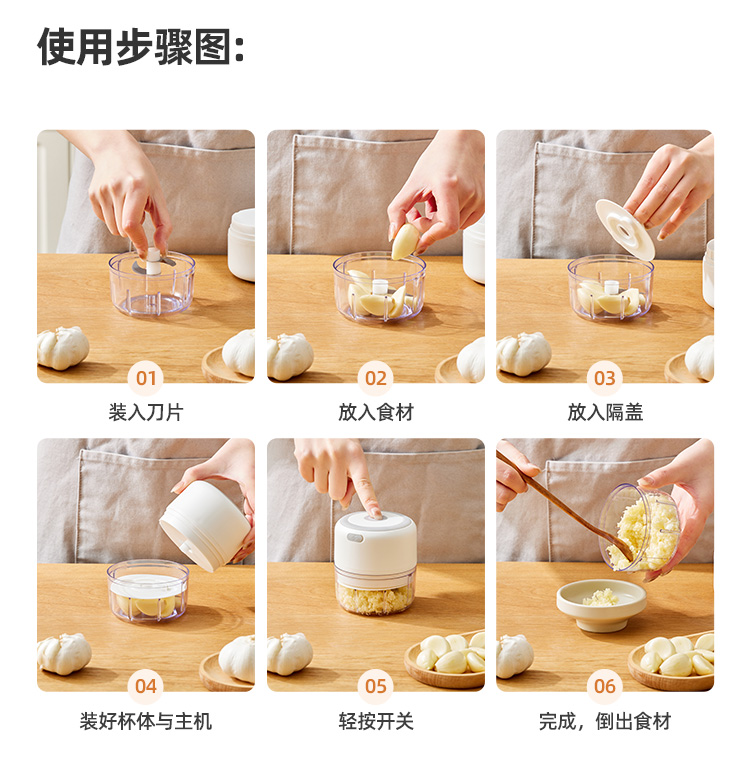 使用步骤图:

01
装入刀片

02
放入食材

03
放入隔盖

04
装好杯体与主机

05
轻按开关

06
完成，倒出食材