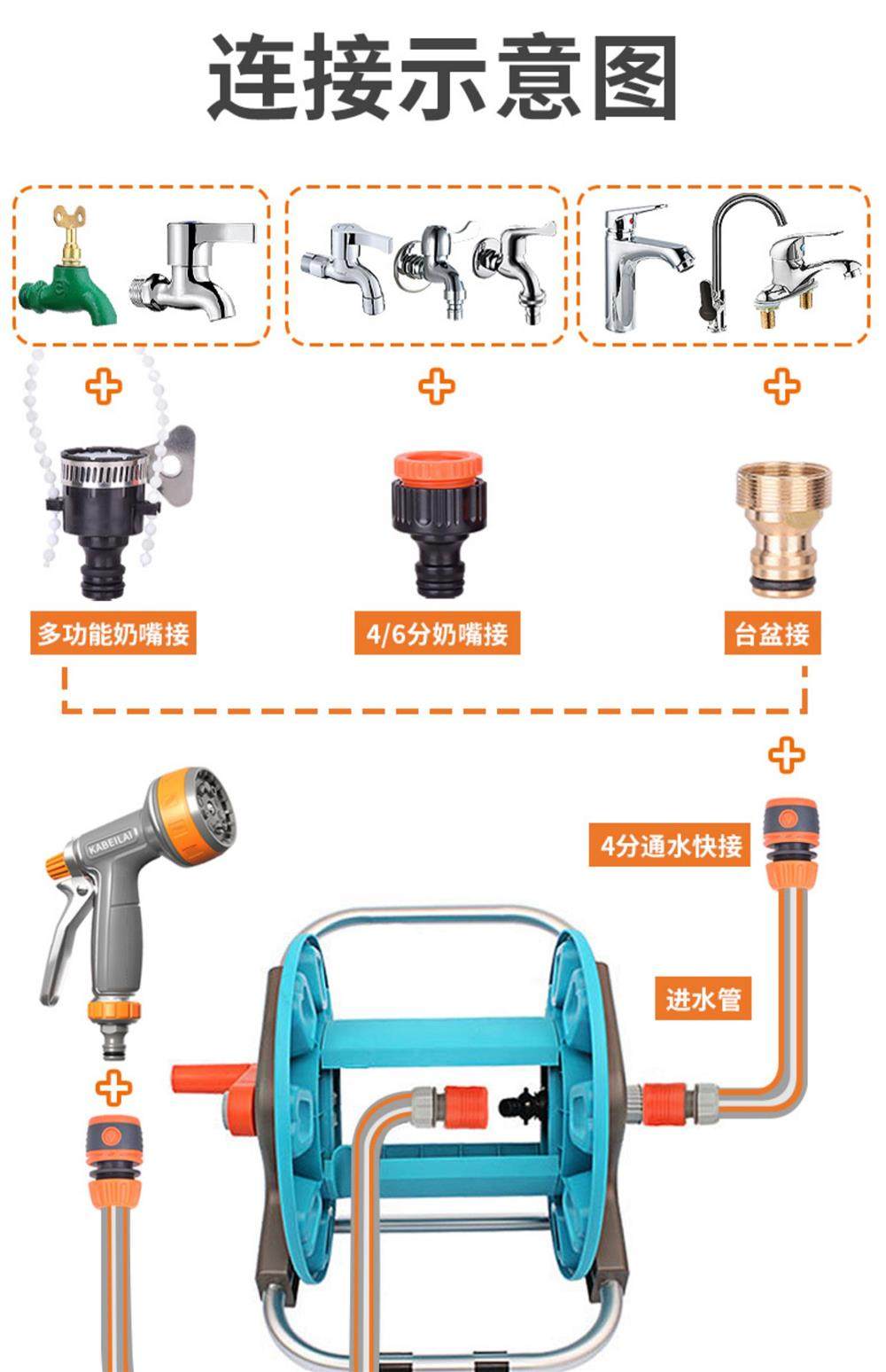 连接示意图

多功能奶嘴接

4/6分奶嘴接

台盆接

KABEILAI

4分通水快接

进水管