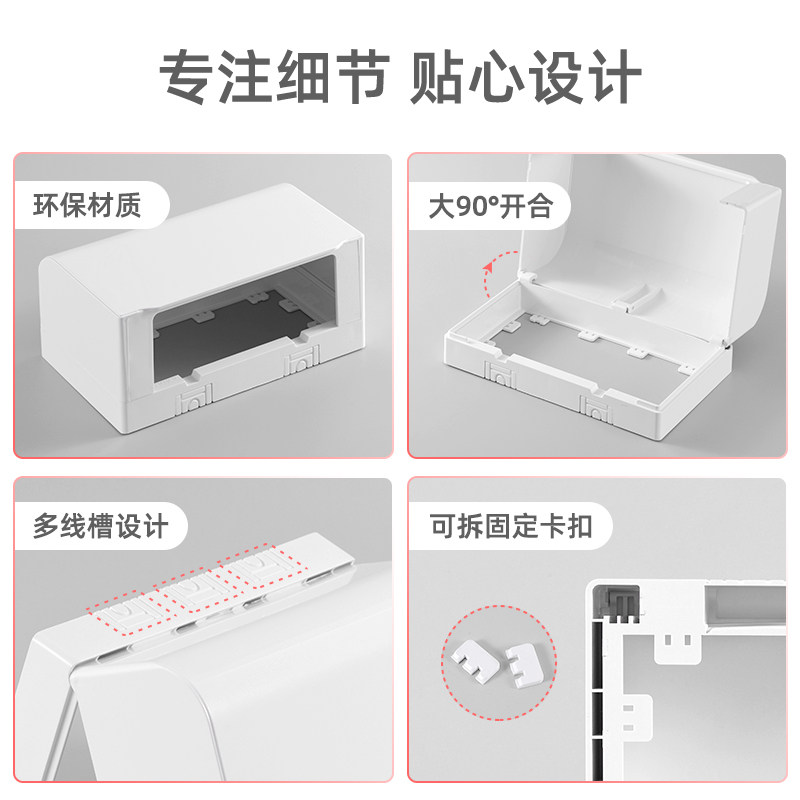 专注细节 贴心设计

环保材质

大90°开合

多线槽设计

可拆固定卡扣