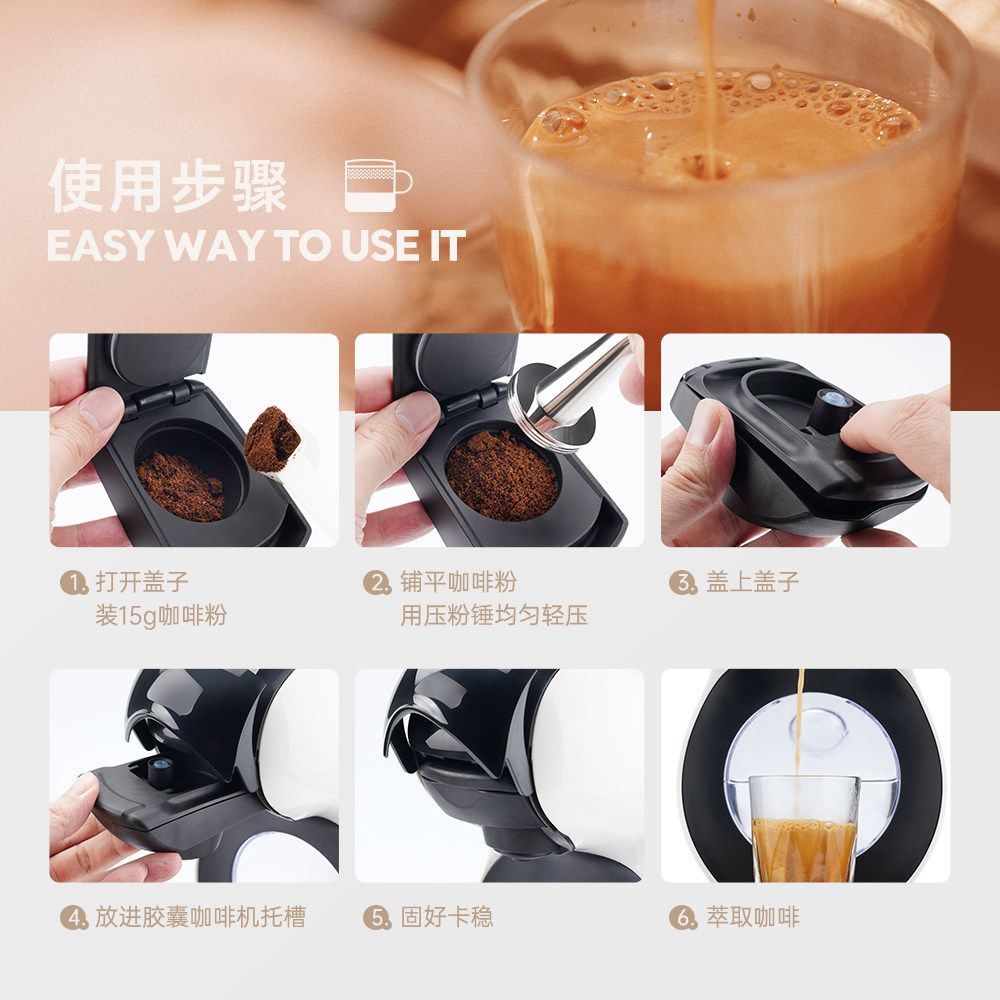 使用步骤
EASY WAY TO USE IT

1. 打开盖子
装15g咖啡粉

2. 铺平咖啡粉
用压粉锤均匀轻压

3. 盖上盖子

4. 放进胶囊咖啡机托槽

5. 固好卡稳

6. 萃取咖啡