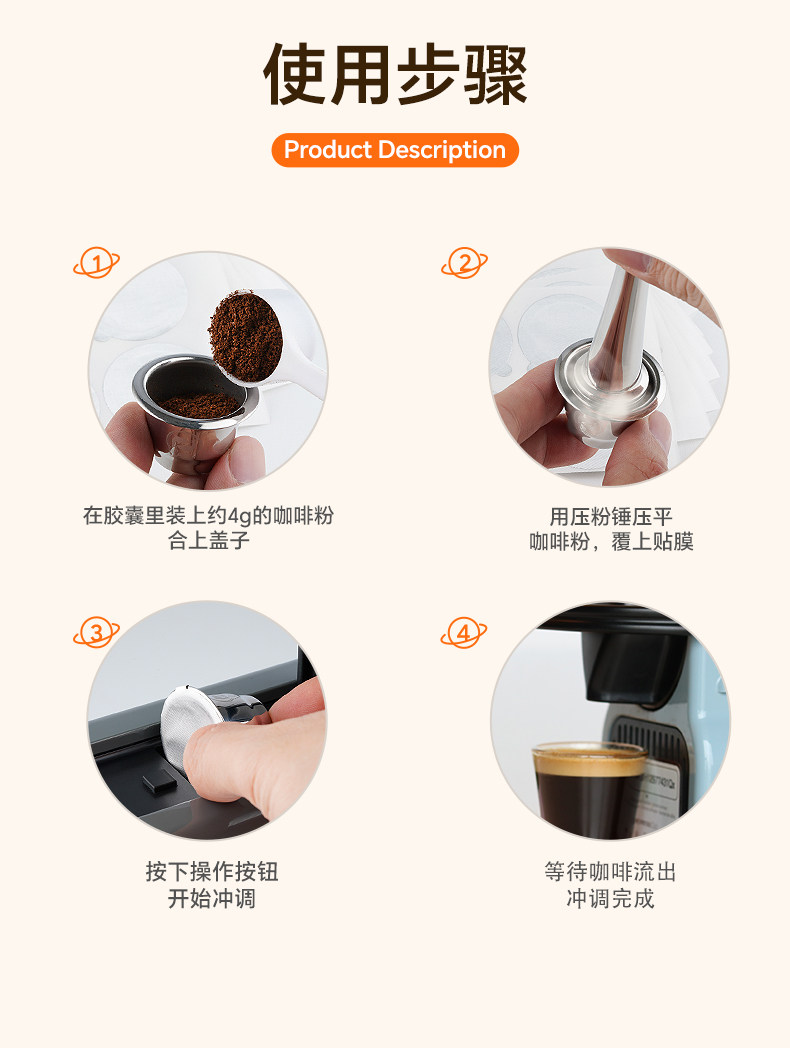 使用步骤

Product Description

1

在胶囊里装上约4g的咖啡粉
合上盖子

2

用压粉锤压平
咖啡粉，覆上贴膜

3

按下操作按钮
开始冲调

4

等待咖啡流出
冲调完成