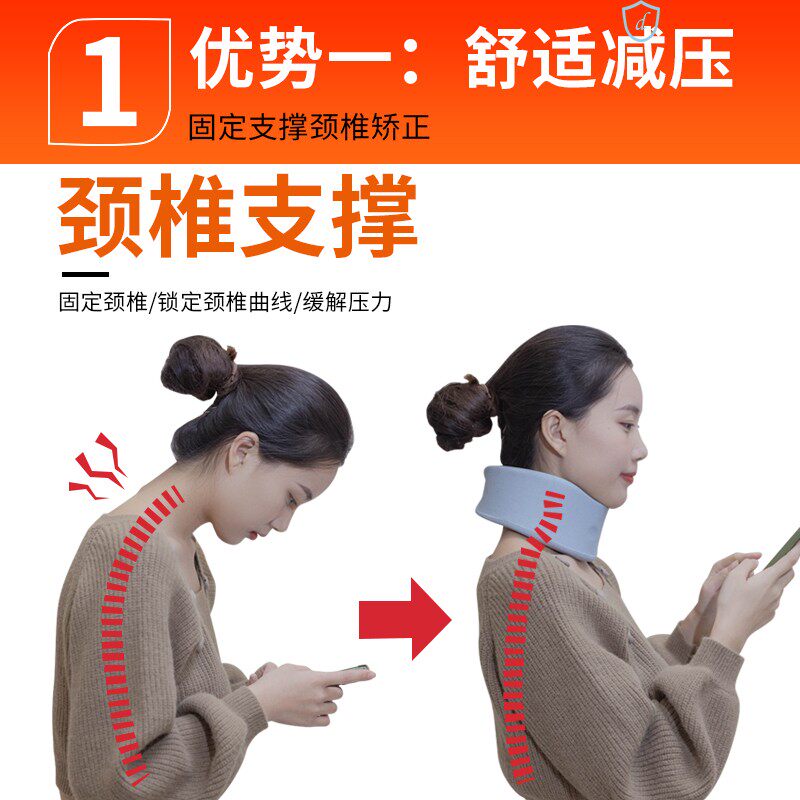 1 优势一：舒适减压

固定支撑颈椎矫正

颈椎支撑

固定颈椎/锁定颈椎曲线/缓解压力