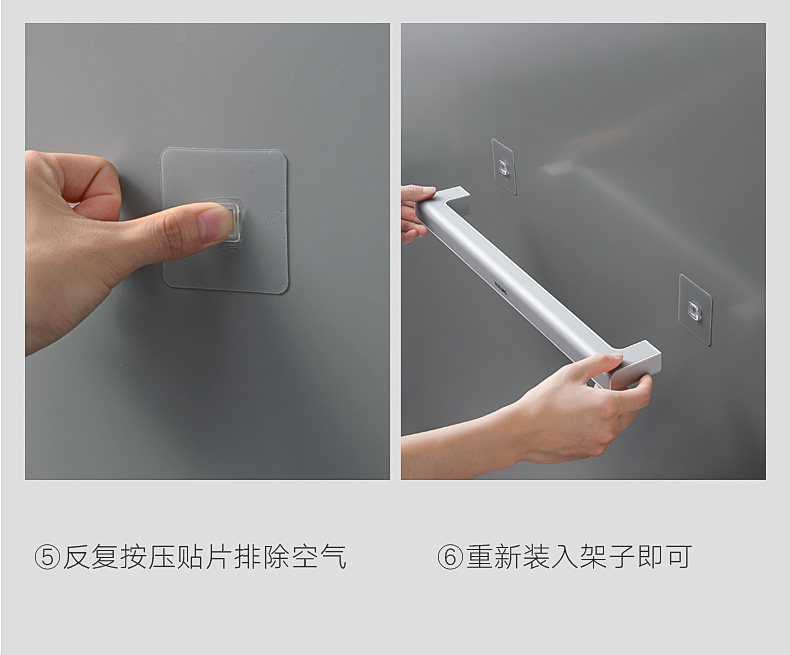 ⑤反复按压贴片排除空气

⑥重新装入架子即可