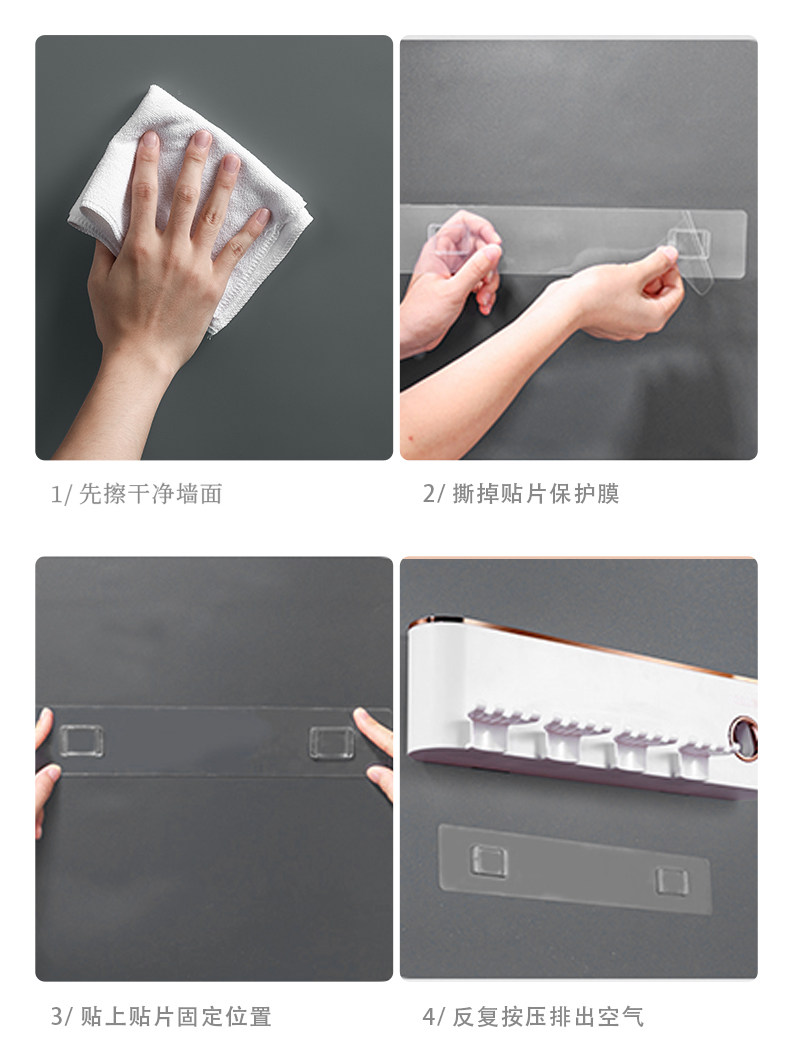 1/ 先擦干净墙面

2/ 撕掉贴片保护膜

3/ 贴上贴片固定位置

4/ 反复按压排出空气