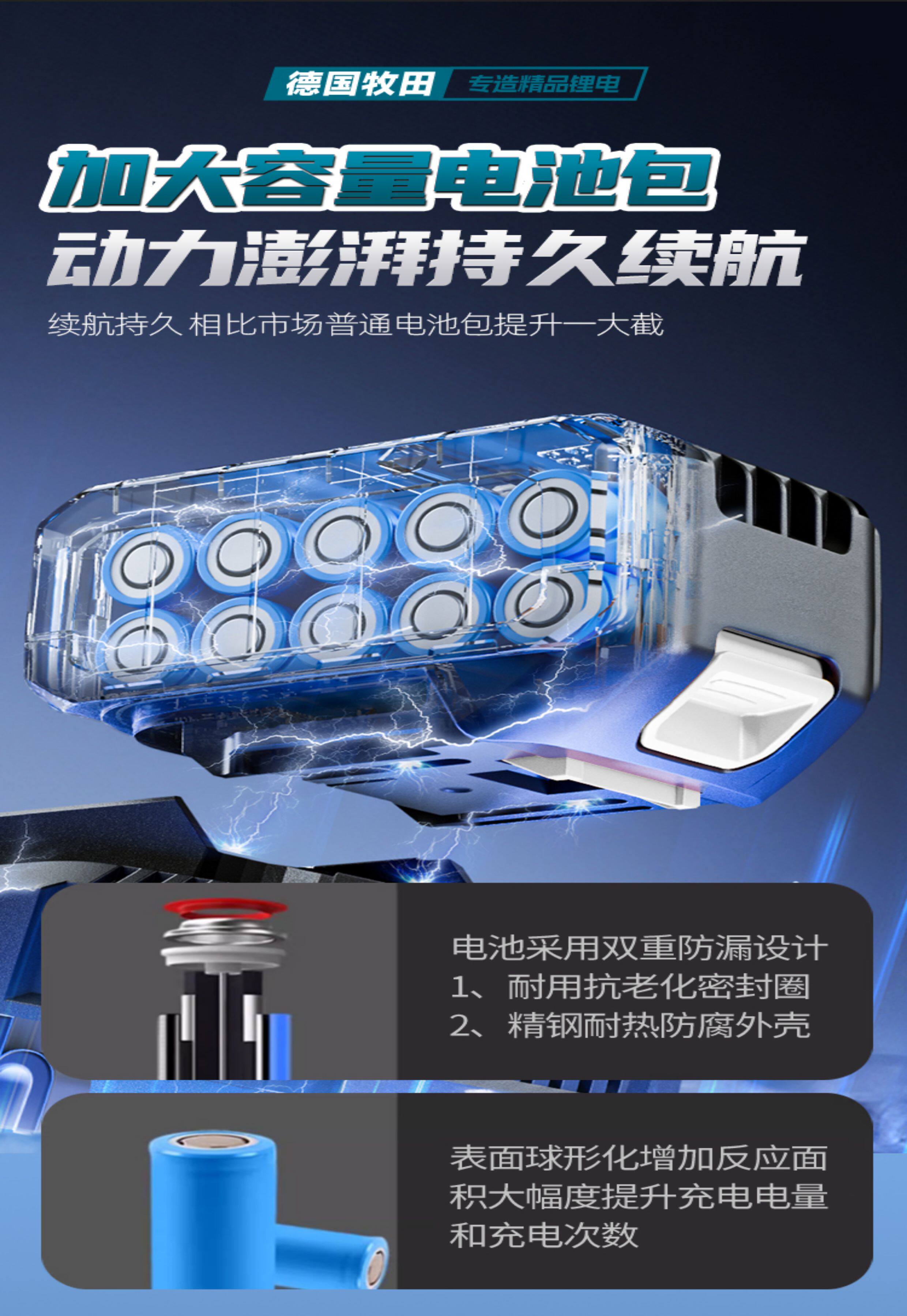 德国牧田 专造精品锂电

加大容量电池包
动力澎湃持久续航

续航持久 相比市场普通电池包提升一大截

电池采用双重防漏设计
1、耐用抗老化密封圈
2、精钢耐热防腐外壳

表面球形化增加反应面积大幅度提升充电电量和充电次数