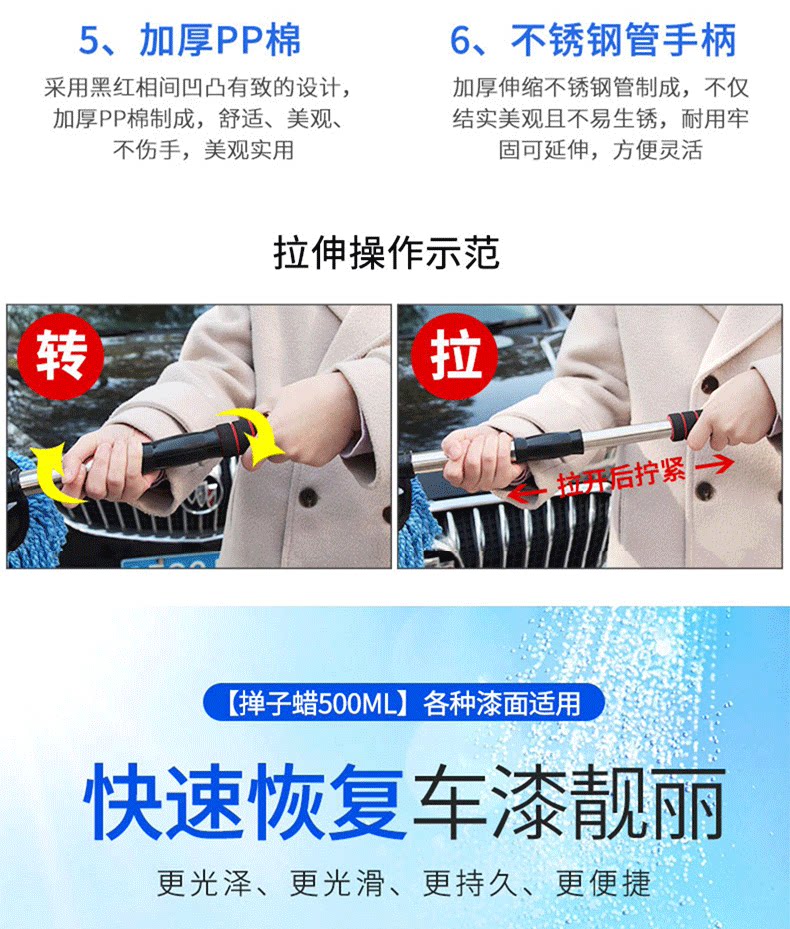 5、加厚PP棉

采用黑红相间凹凸有致的设计，加厚PP棉制成，舒适、美观、不伤手，美观实用

6、不锈钢管手柄

加厚伸缩不锈钢管制成，不仅结实美观且不易生锈，耐用牢固可延伸，方便灵活

拉伸操作示范

转

拉

拉开后拧紧

【掸子蜡500ML】各种漆面适用

快速恢复车漆靓丽

更光泽、更光滑、更持久、更便捷