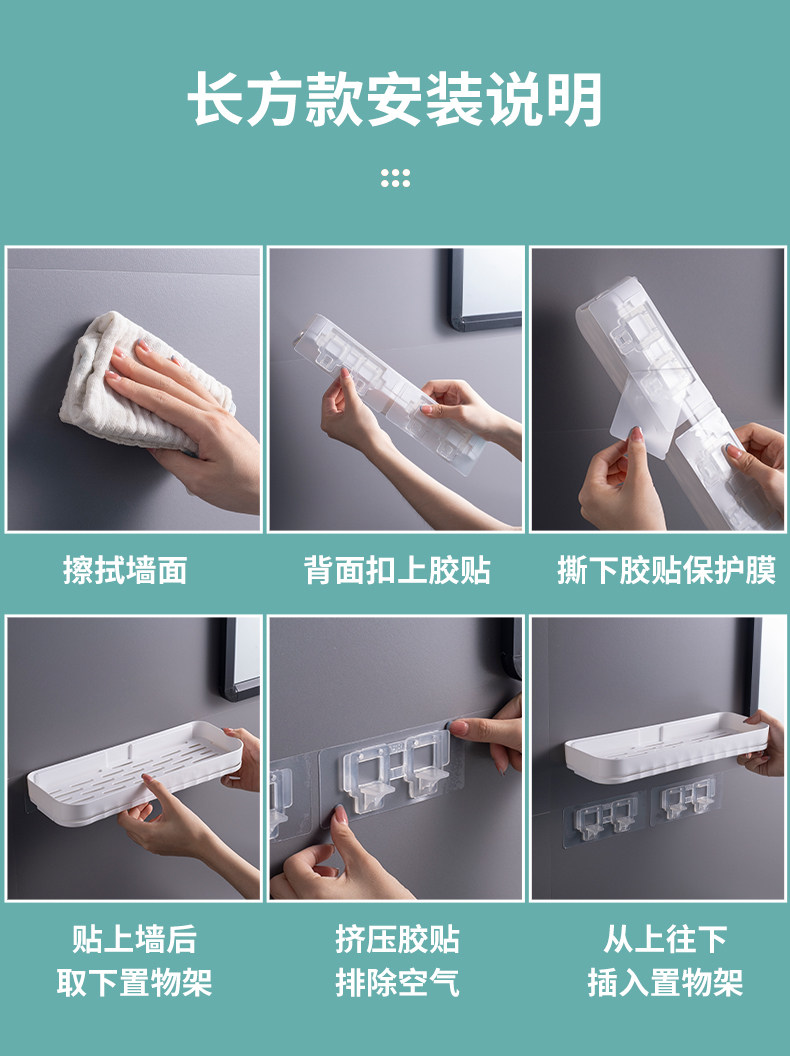 长方款安装说明

擦拭墙面

背面扣上胶贴

撕下胶贴保护膜

贴上墙后
取下置物架

挤压胶贴
排除空气

从上往下
插入置物架