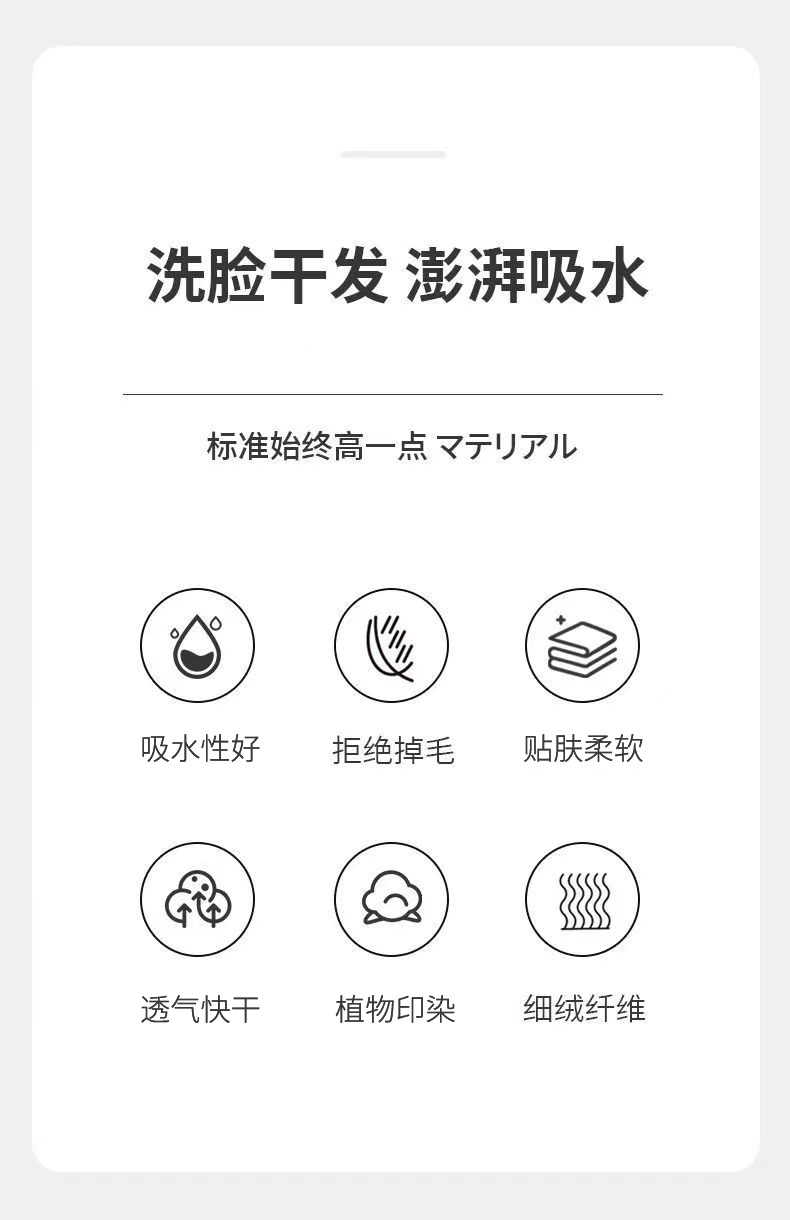 洗脸干发 澎湃吸水

标准始终高一点 マテリアル

吸水性好 拒绝掉毛 贴肤柔软

透气快干 植物印染 细绒纤维