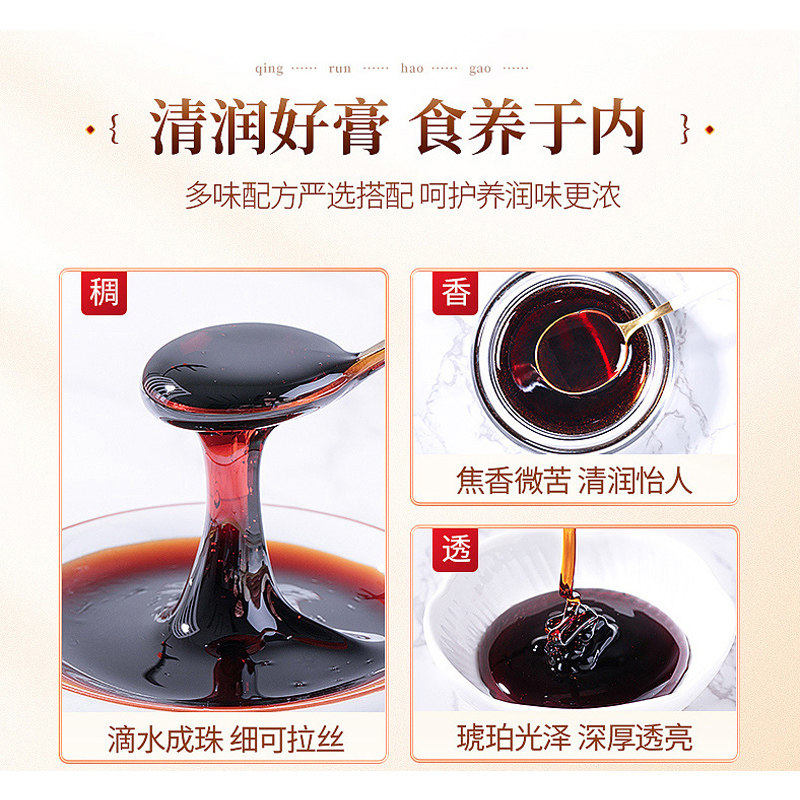 qing ······ run ······ hao ······ gao ······

清润好膏 食养于内

多味配方严选搭配 呵护养润味更浓

稠

滴水成珠 细可拉丝

香

焦香微苦 清润怡人

透

琥珀光泽 深厚透亮