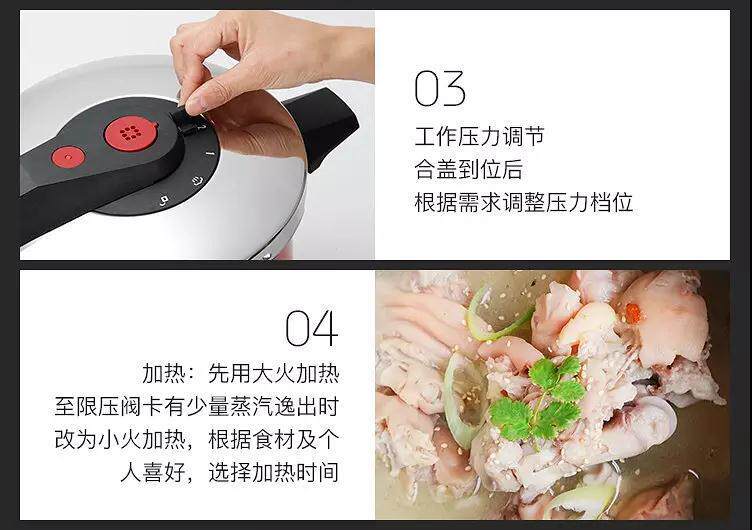 2
1

03
工作压力调节
合盖到位后
根据需求调整压力档位

04
加热：先用大火加热
至限压阀卡有少量蒸汽逸出时
改为小火加热，根据食材及个
人喜好，选择加热时间