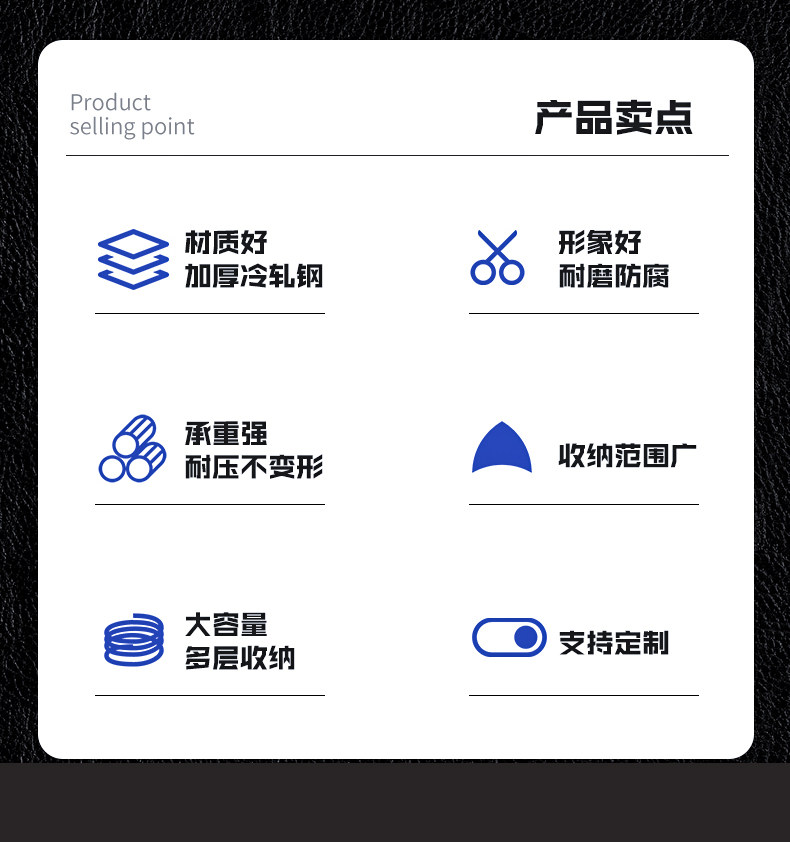 Product
selling point

产品卖点

材质好
加厚冷轧钢

形象好
耐磨防腐

承重强
耐压不变形

收纳范围广

大容量
多层收纳

支持定制