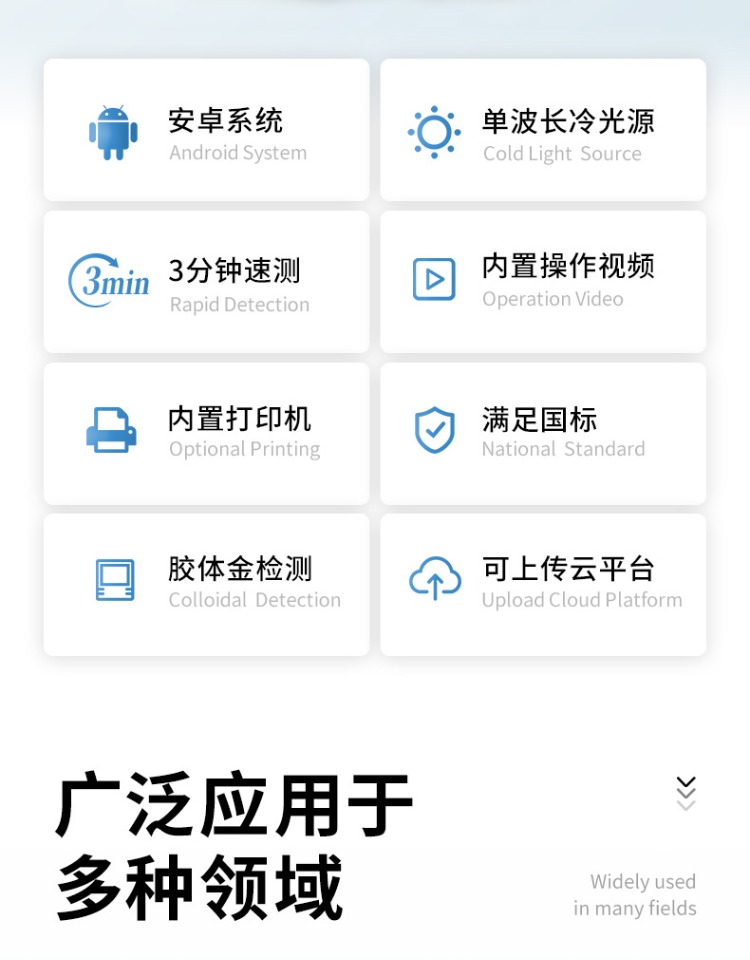 安卓系统
Android System

单波长冷光源
Cold Light Source

3min

3分钟速测
Rapid Detection

内置操作视频
Operation Video

内置打印机
Optional Printing

满足国标
National Standard

胶体金检测
Colloidal Detection

可上传云平台
Upload Cloud Platform

广泛应用于
多种领域

Widely used
in many fields