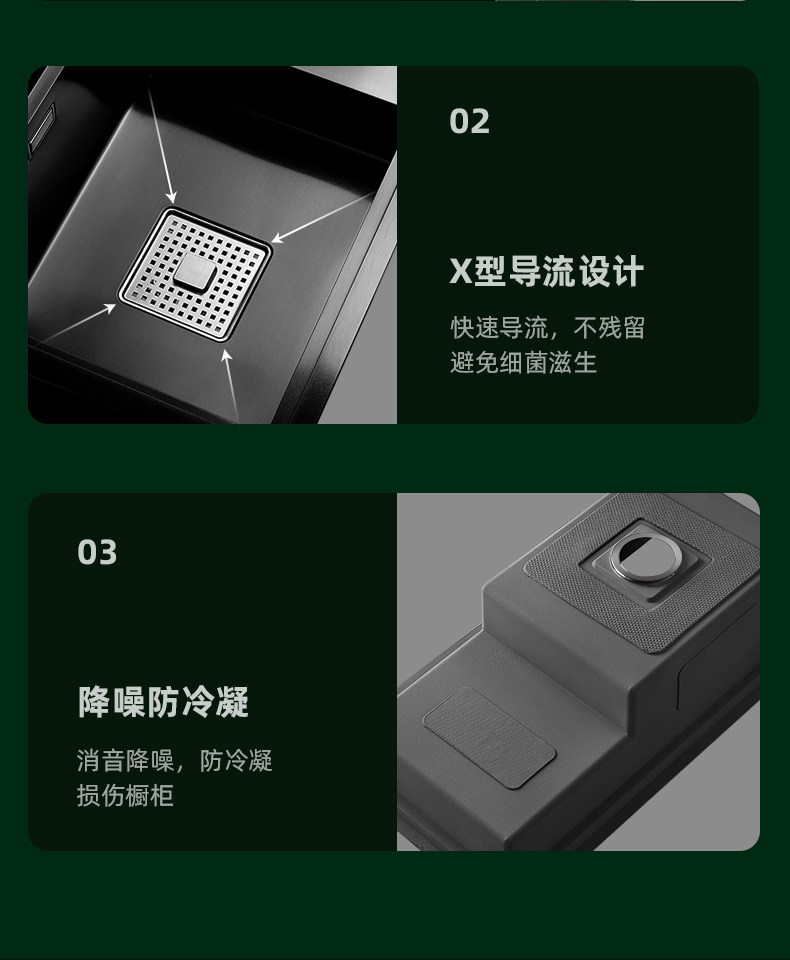 02

X型导流设计

快速导流，不残留
避免细菌滋生

03

降噪防冷凝

消音降噪，防冷凝
损伤橱柜