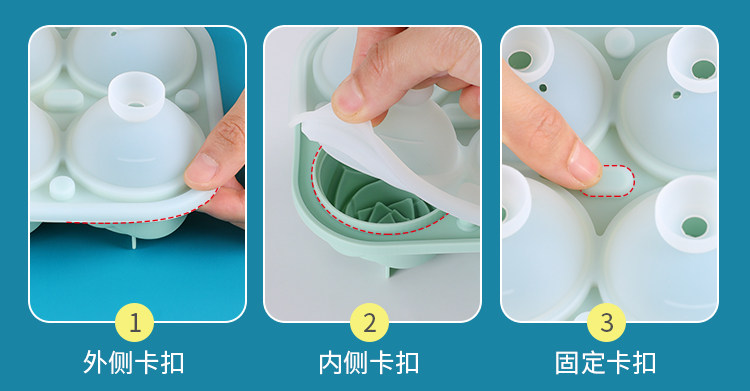 1
外侧卡扣

2
内侧卡扣

3
固定卡扣